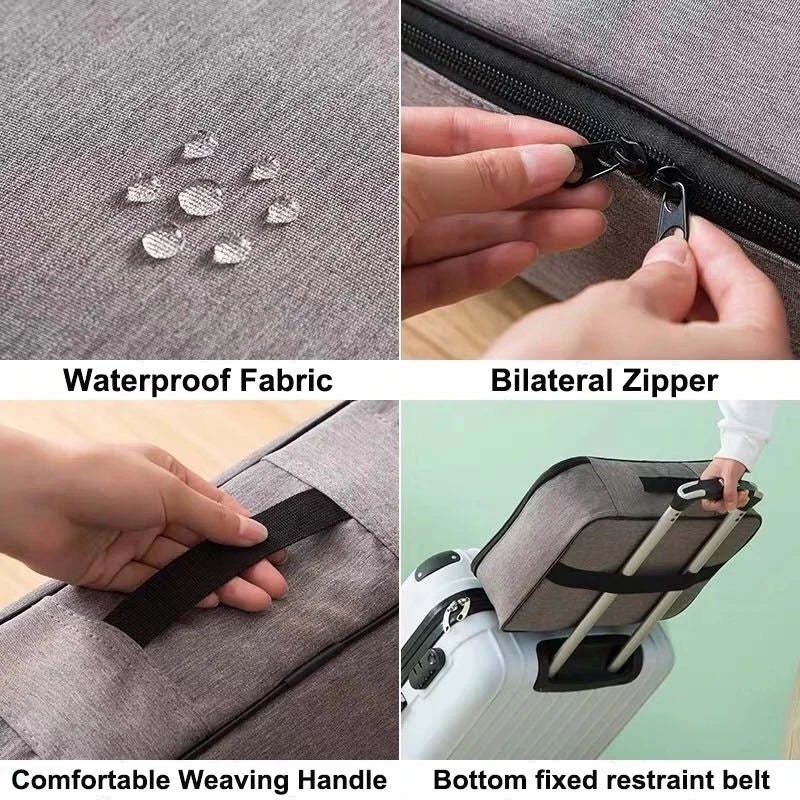 Waterproof Fabric

Bilateral Zipper

Comfortable Weaving Handle

Bottom fixed restraint belt