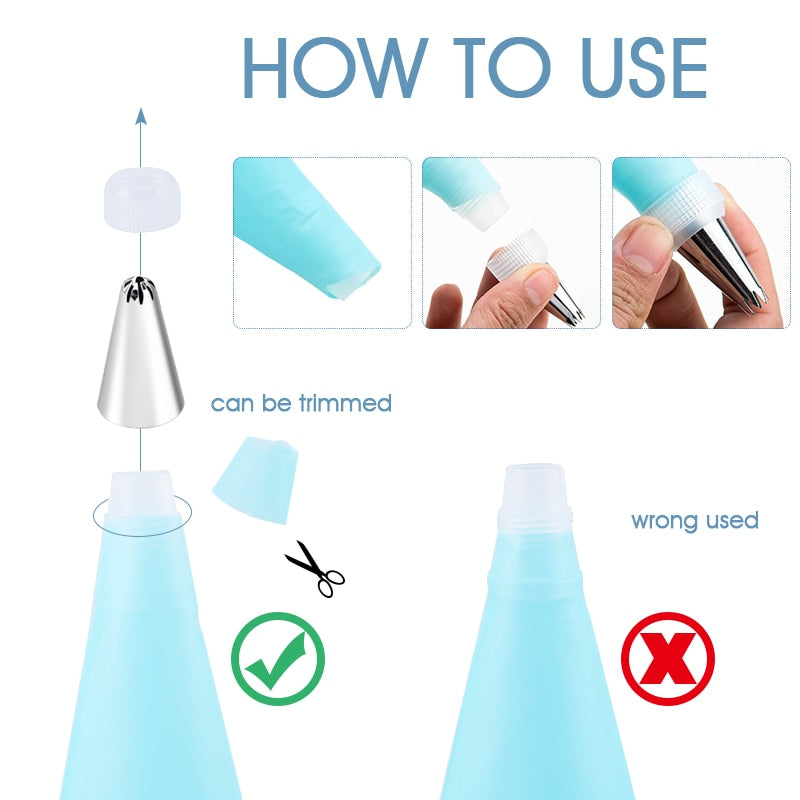 HOW TO USE

can be trimmed

wrong used