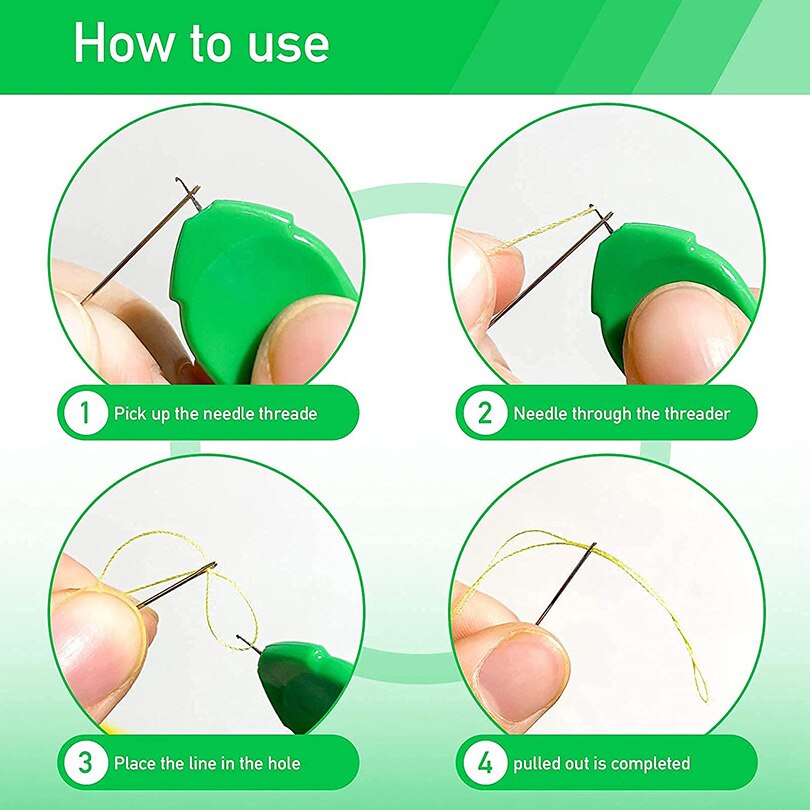 How to use

1 Pick up the needle threade

2 Needle through the threader

3 Place the line in the hole

4 pulled out is completed