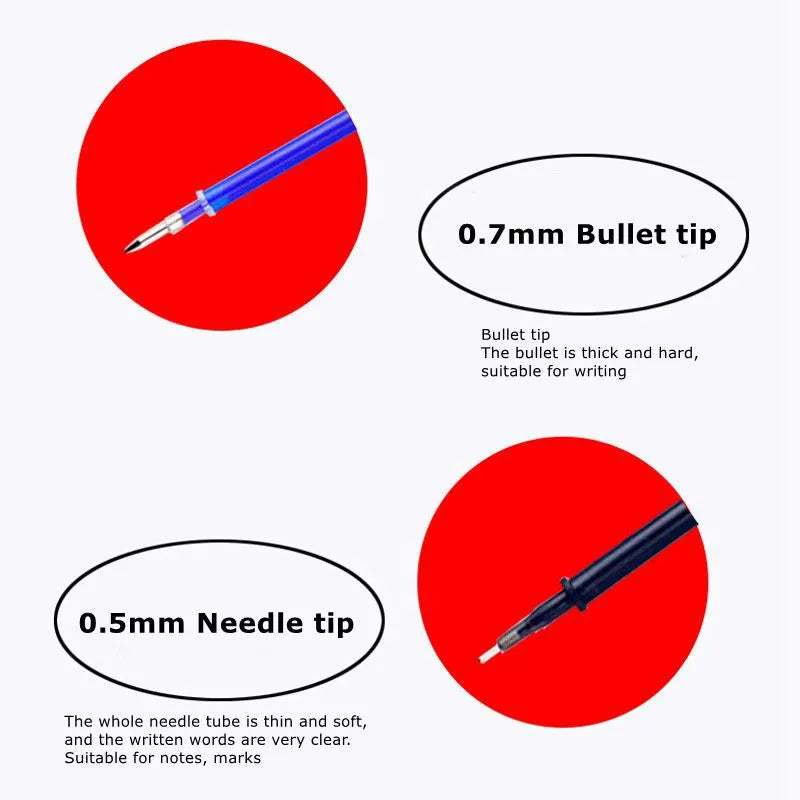 0.7mm Bullet tip

Bullet tip
The bullet is thick and hard, suitable for writing

0.5mm Needle tip

The whole needle tube is thin and soft, and the written words are very clear. Suitable for notes, marks