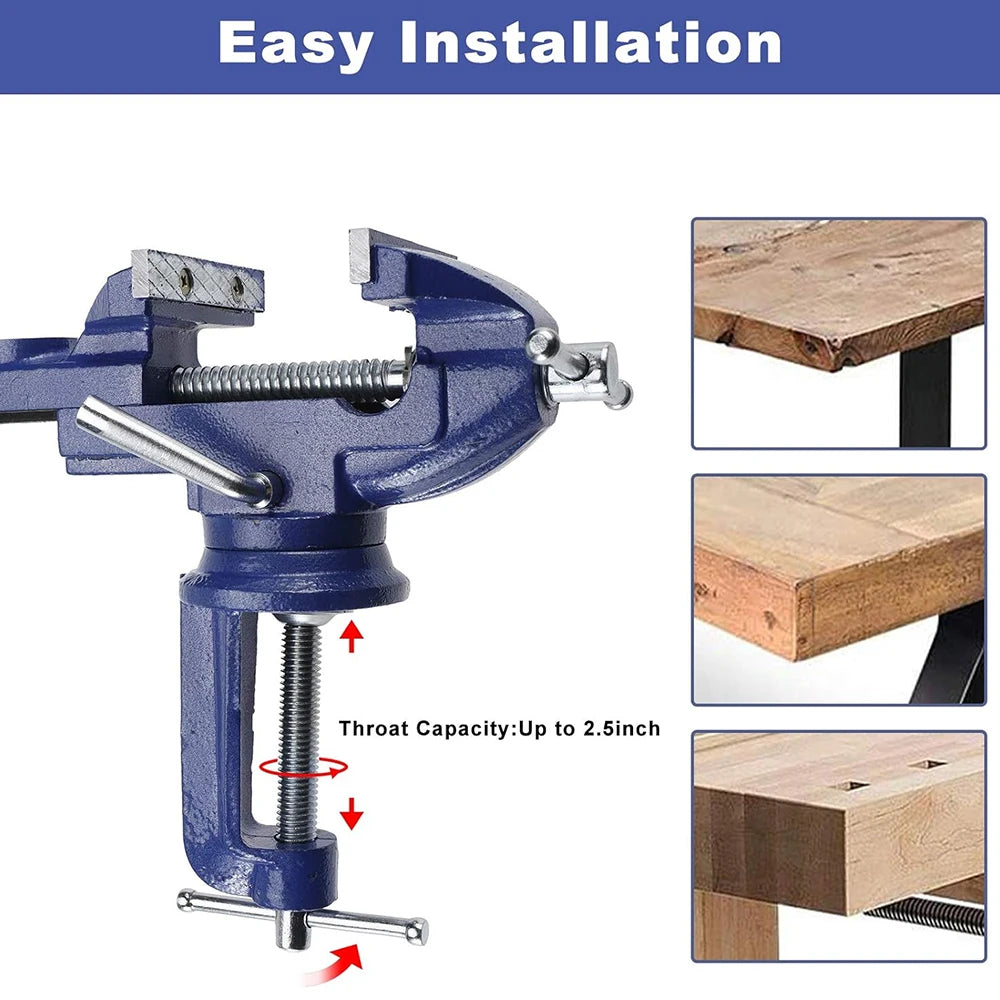 Easy Installation

Throat Capacity:Up to 2.5inch