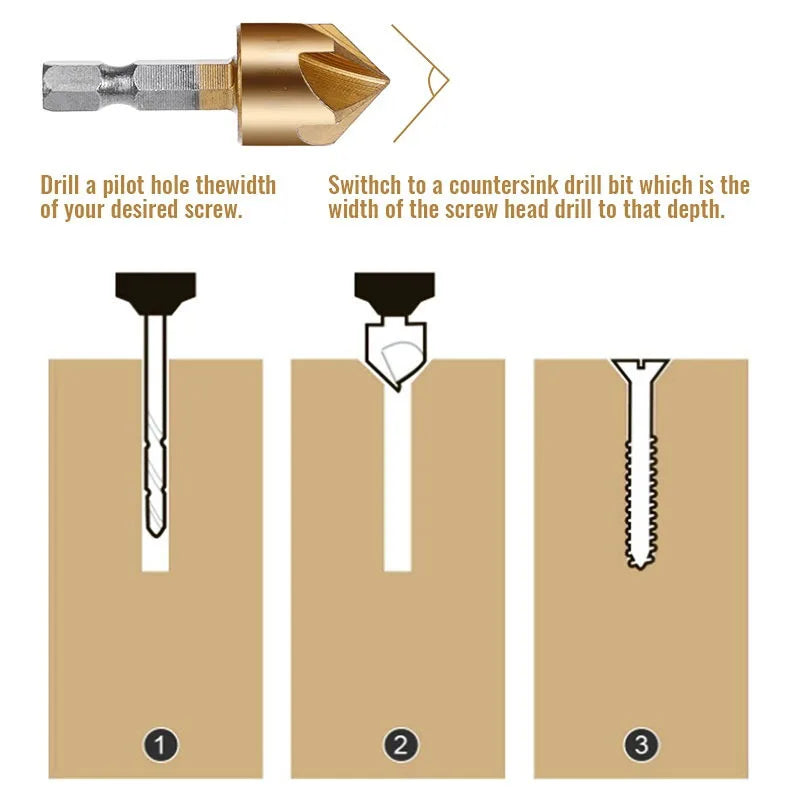 Drill a pilot hole thewidth of your desired screw.

Swithch to a countersink drill bit which is the width of the screw head drill to that depth.

1

2

3