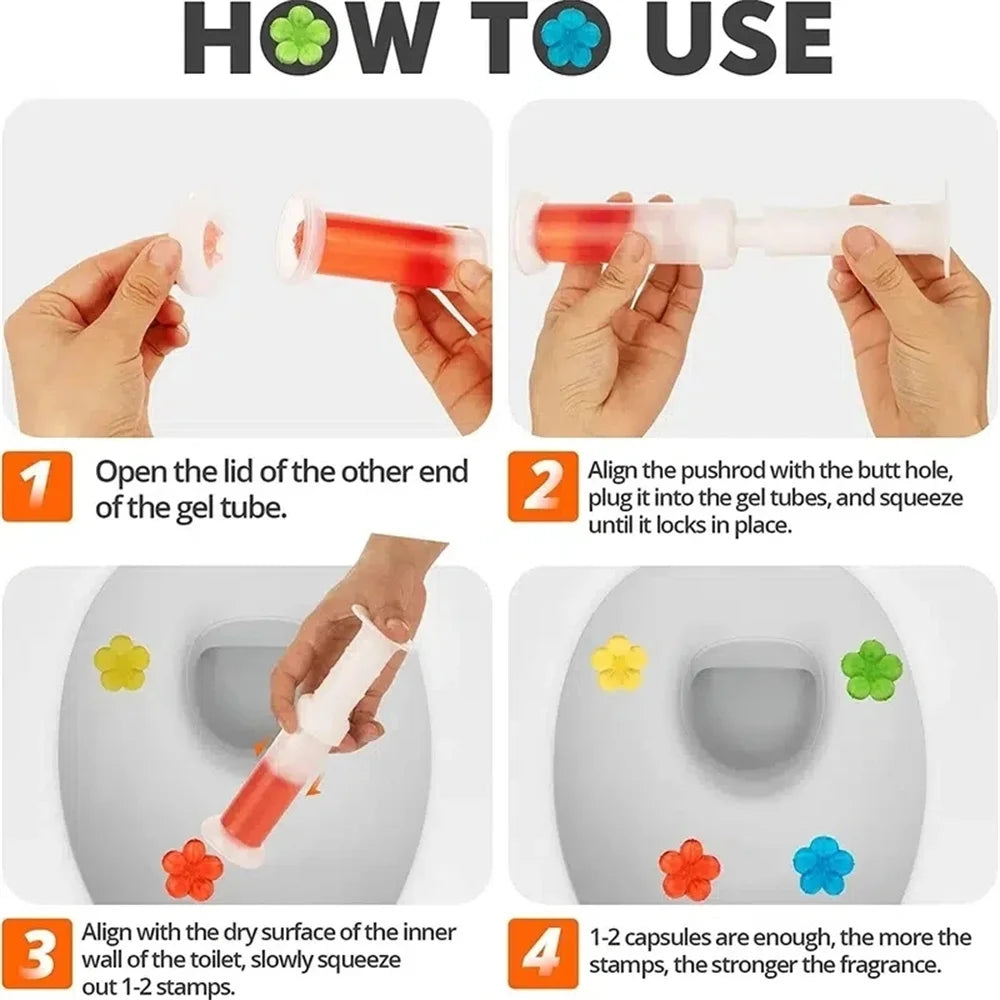 HOW TO USE

1 Open the lid of the other end of the gel tube.

2 Align the pushrod with the butt hole, plug it into the gel tubes, and squeeze until it locks in place.

3 Align with the dry surface of the inner wall of the toilet, slowly squeeze out 1-2 stamps.

4 1-2 capsules are enough, the more the stamps, the stronger the fragrance.