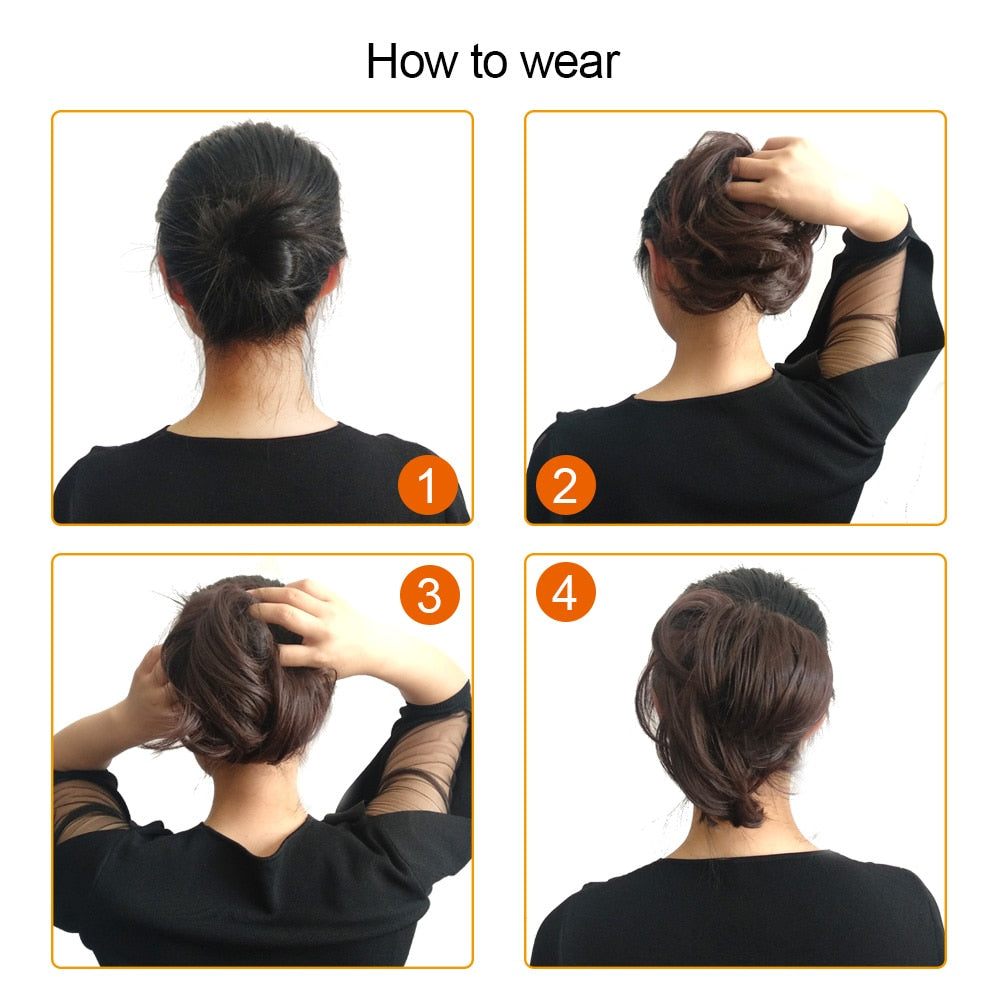 How to wear

1

2

3

4