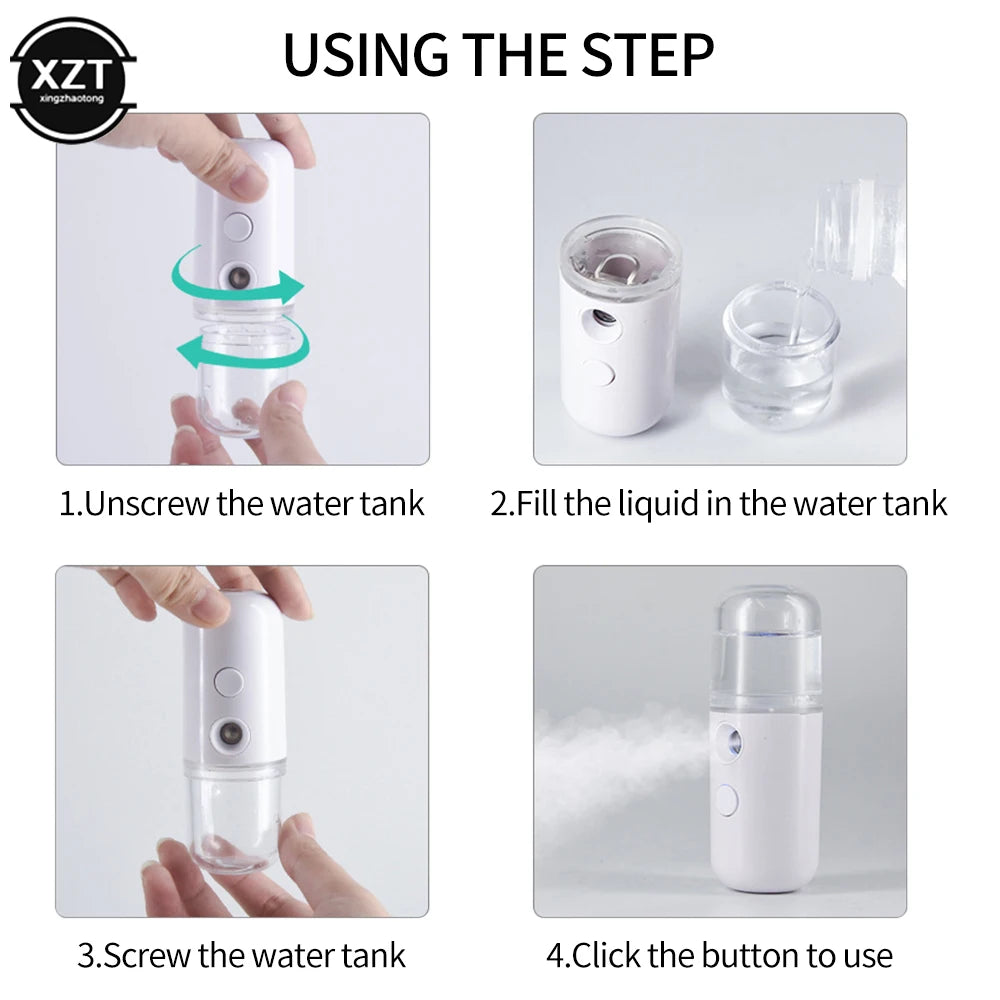 XZT
xingzhaotong

USING THE STEP

1.Unscrew the water tank

2.Fill the liquid in the water tank

3.Screw the water tank

4.Click the button to use