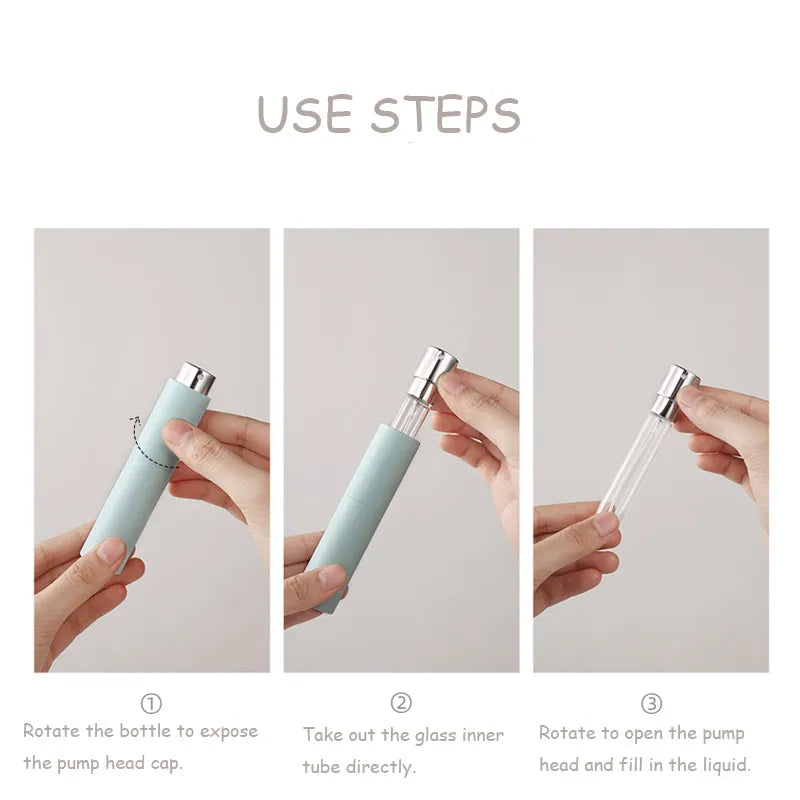 USE STEPS

①
Rotate the bottle to expose the pump head cap.

②
Take out the glass inner tube directly.

③
Rotate to open the pump head and fill in the liquid.