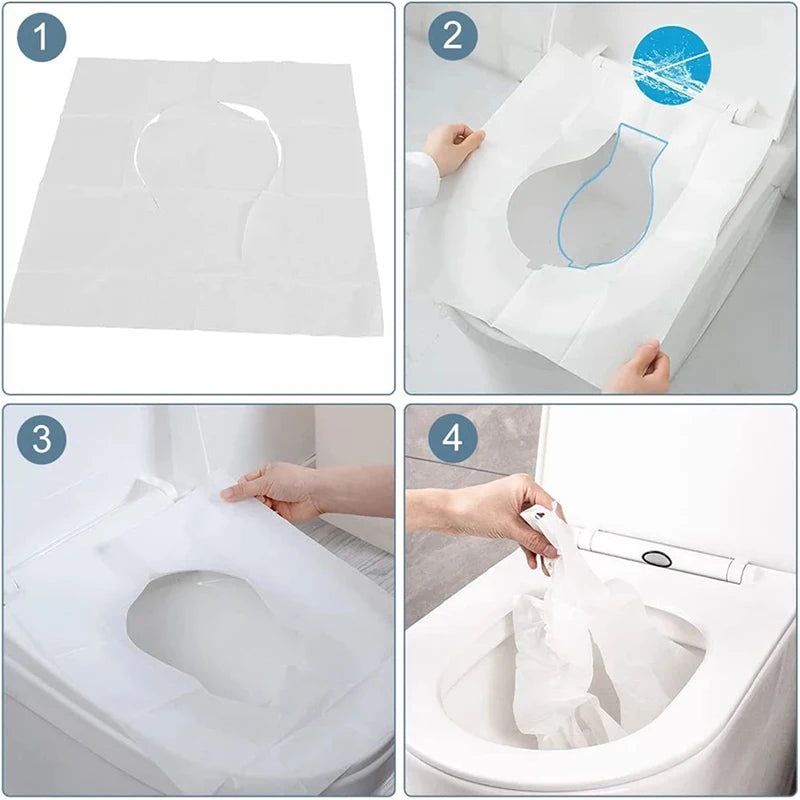 1

2

3

4