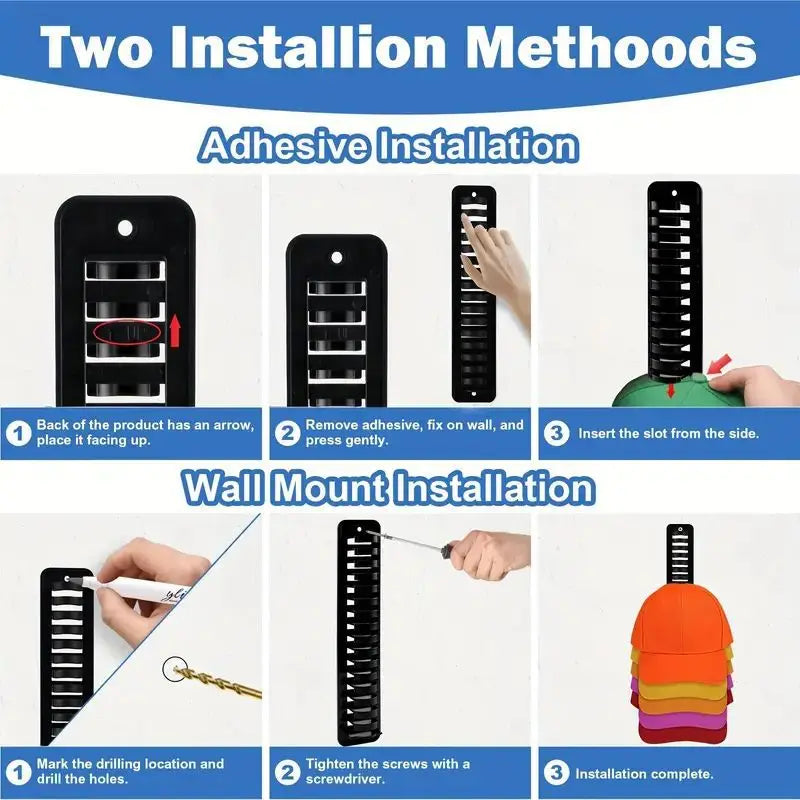 Two Installion Methoods

Adhesive Installation

1 Back of the product has an arrow, place it facing up.

2 Remove adhesive, fix on wall, and press gently.

3 Insert the slot from the side.

Wall Mount Installation

1 Mark the drilling location and drill the holes.

2 Tighten the screws with a screwdriver.

3 Installation complete.