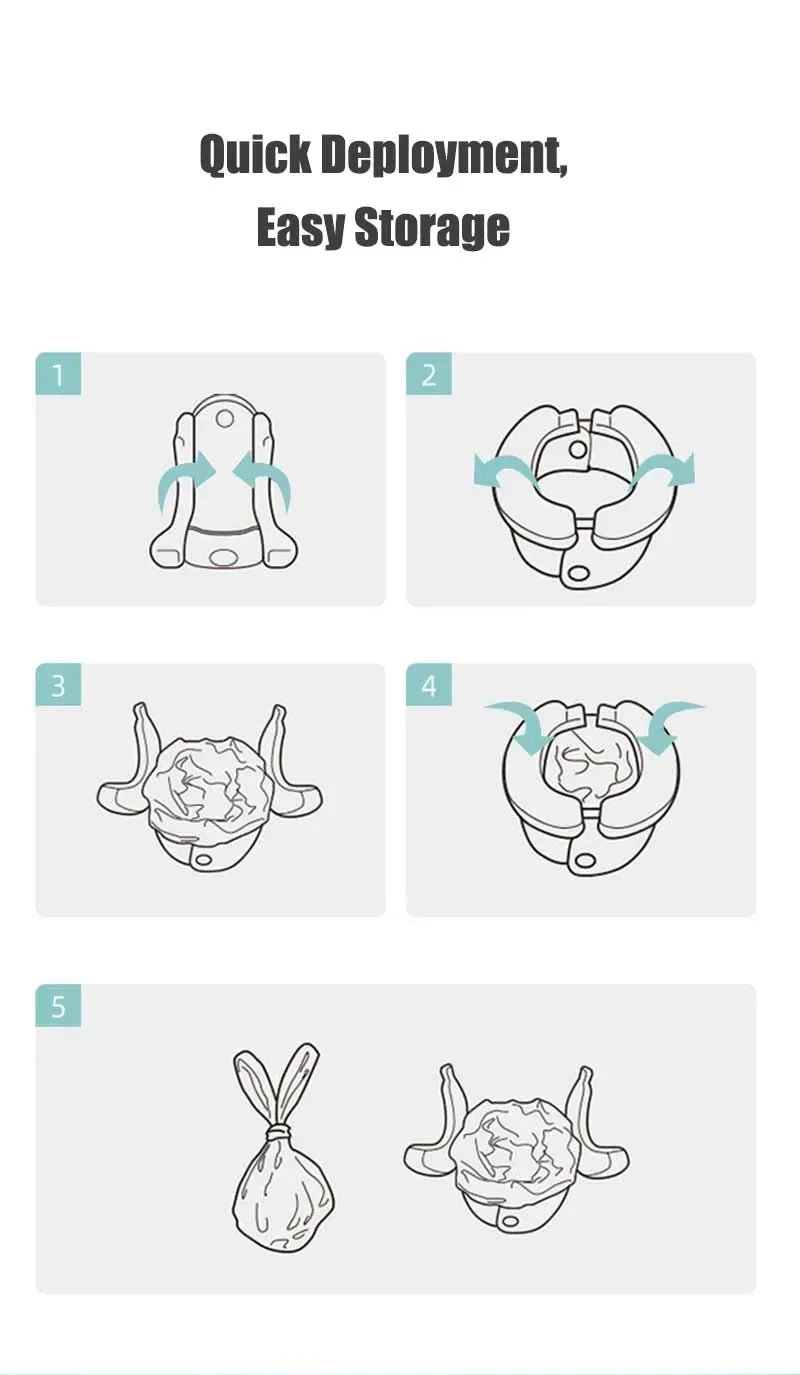 Quick Deployment,
Easy Storage

1

2

3

4

5