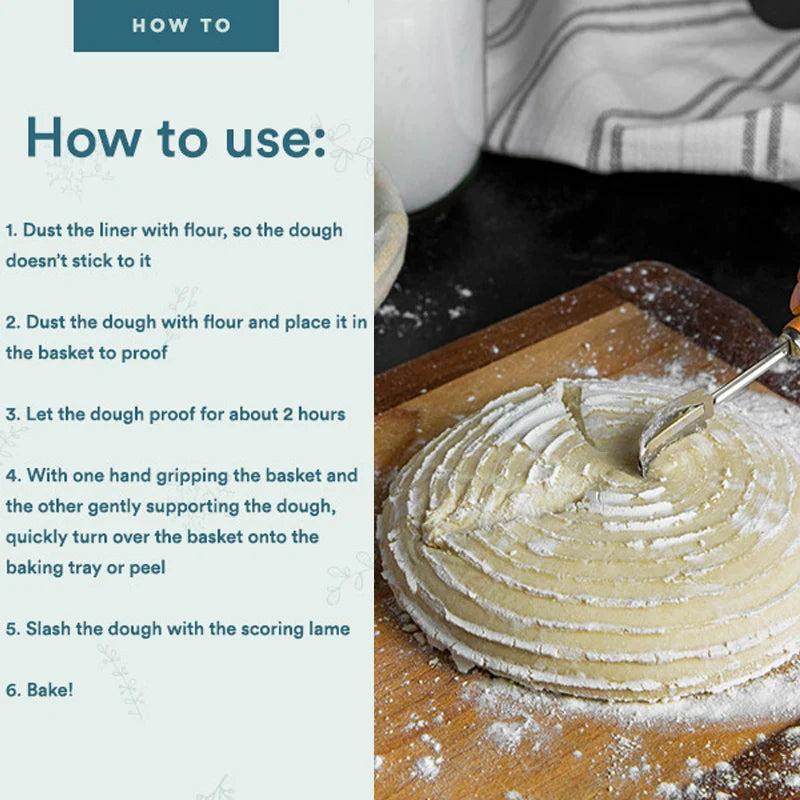 HOW TO

How to use:

1. Dust the liner with flour, so the dough doesn't stick to it

2. Dust the dough with flour and place it in the basket to proof

3. Let the dough proof for about 2 hours

4. With one hand gripping the basket and the other gently supporting the dough, quickly turn over the basket onto the baking tray or peel

5. Slash the dough with the scoring lame

6. Bake!