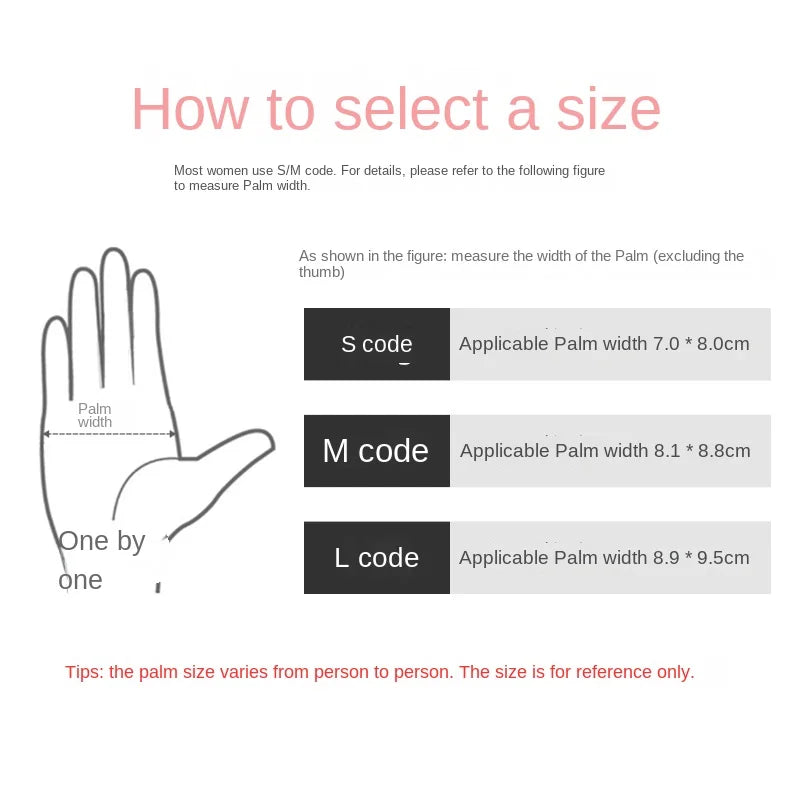 How to select a size

Most women use S/M code. For details, please refer to the following figure to measure Palm width.

Palm width

One by one

As shown in the figure: measure the width of the Palm (excluding the thumb)

| S code | Applicable Palm width 7.0 * 8.0cm |
|---|---|
| M code | Applicable Palm width 8.1 * 8.8cm |
| L code | Applicable Palm width 8.9 * 9.5cm |

Tips: the palm size varies from person to person. The size is for reference only.