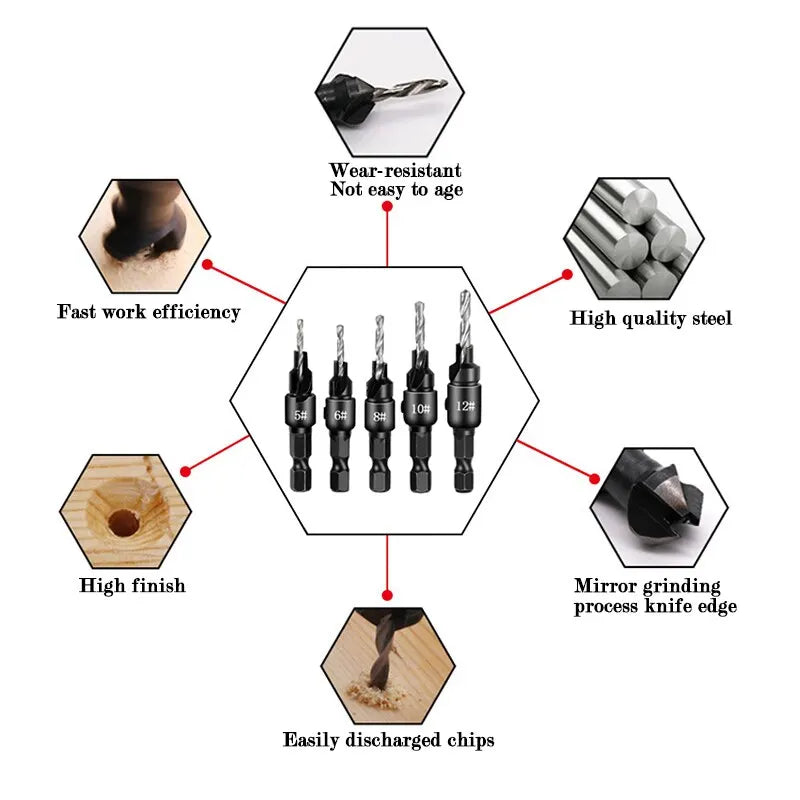 Wear-resistant
Not easy to age

Fast work efficiency

High quality steel

5#
6#
8#
10#
12#

High finish

Mirror grinding
process knife edge

Easily discharged chips