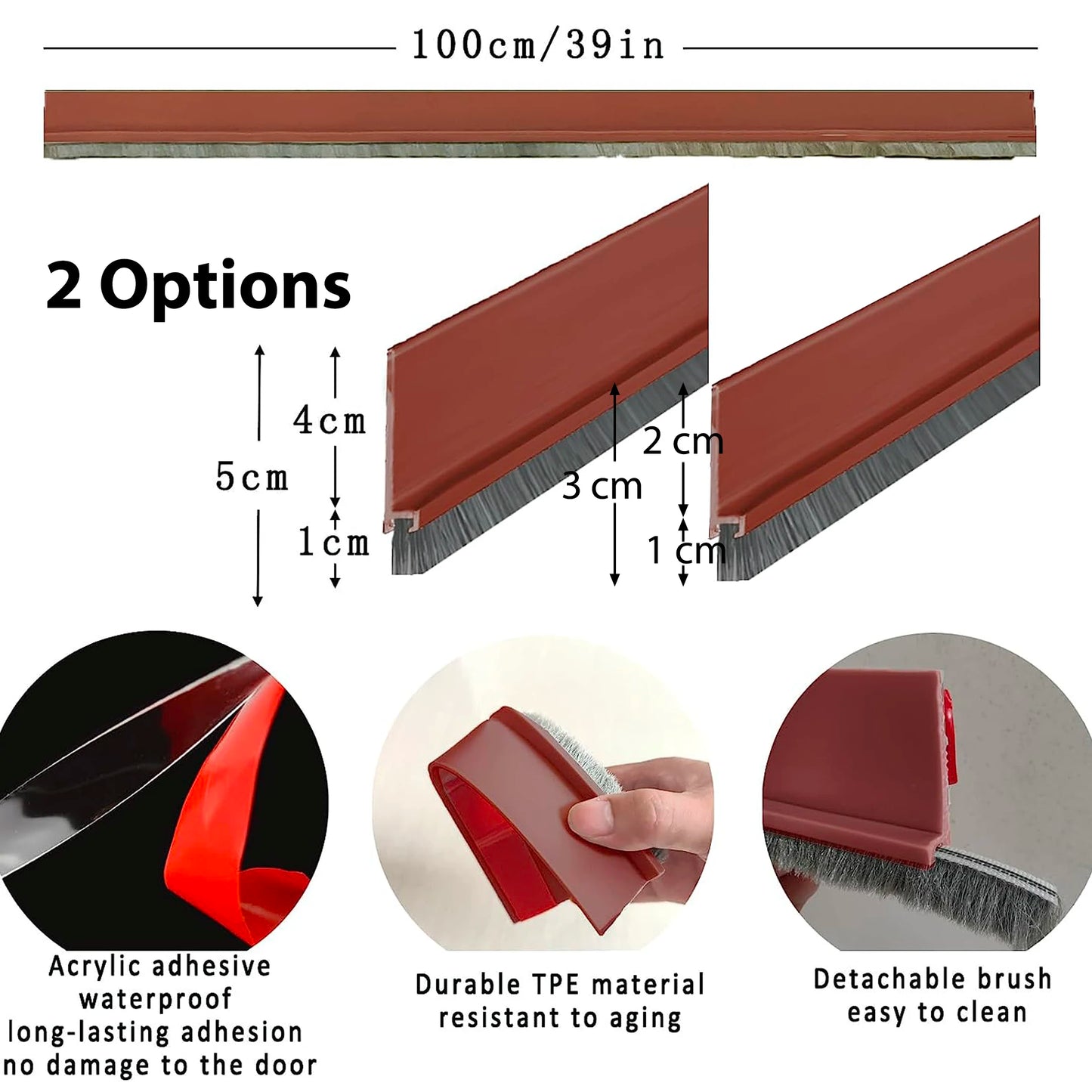 100cm/39in

2 Options

5cm

4cm

1cm

3 cm

2 cm

1 cm

Acrylic adhesive
waterproof
long-lasting adhesion
no damage to the door

Durable TPE material
resistant to aging

Detachable brush
easy to clean