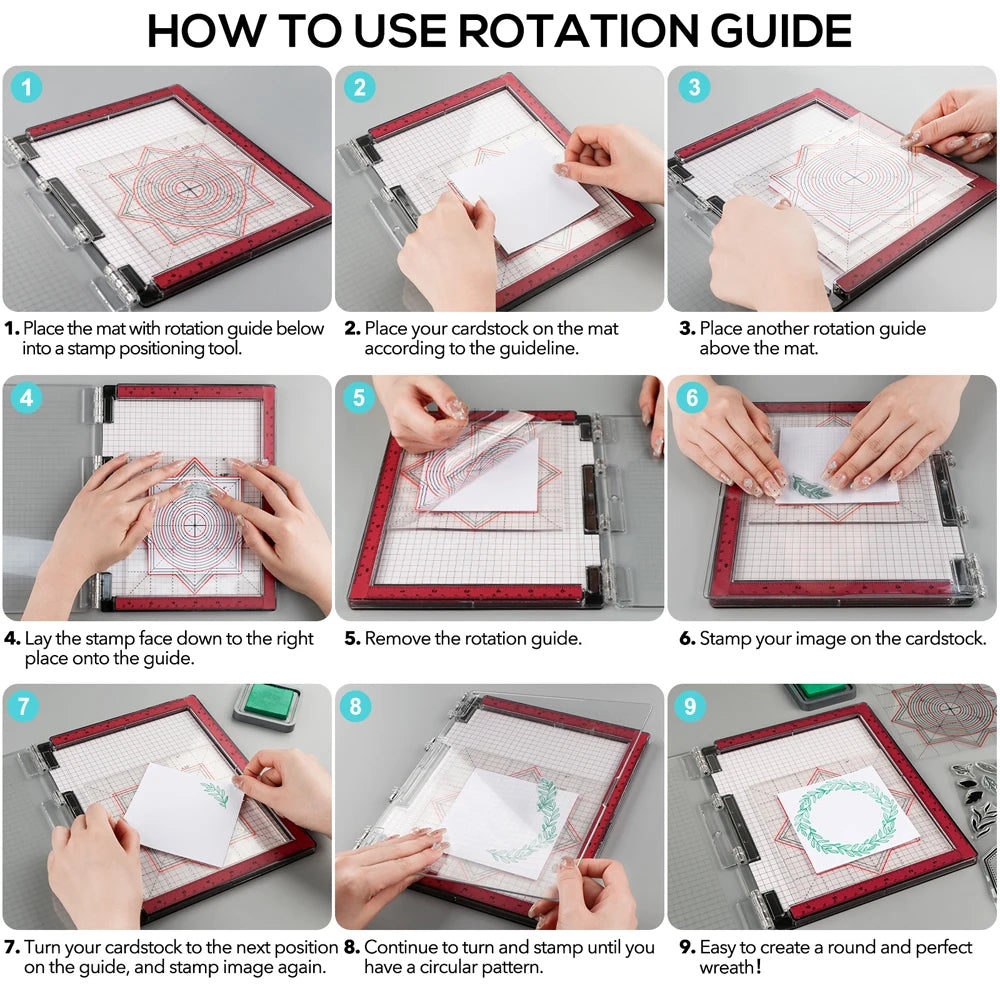 HOW TO USE ROTATION GUIDE

1

1. Place the mat with rotation guide below into a stamp positioning tool.

2

2. Place your cardstock on the mat according to the guideline.

3

3. Place another rotation guide above the mat.

4

4. Lay the stamp face down to the right place onto the guide.

5

5. Remove the rotation guide.

6

6. Stamp your image on the cardstock.

7

7. Turn your cardstock to the next position on the guide, and stamp image again.

8

8. Continue to turn and stamp until you have a circular pattern.

9

9. Easy to create a round and perfect wreath!