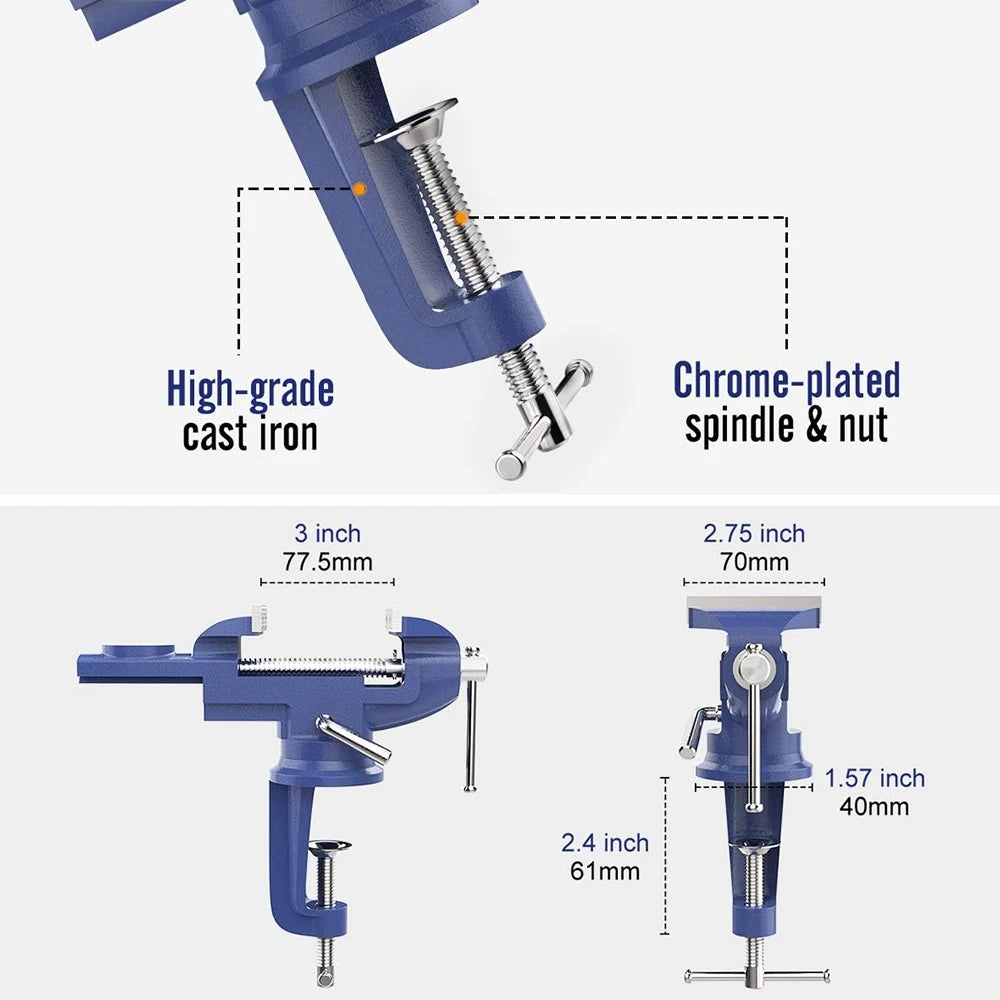 High-grade
cast iron

Chrome-plated
spindle & nut

3 inch
77.5mm

2.75 inch
70mm

1.57 inch
40mm

2.4 inch
61mm