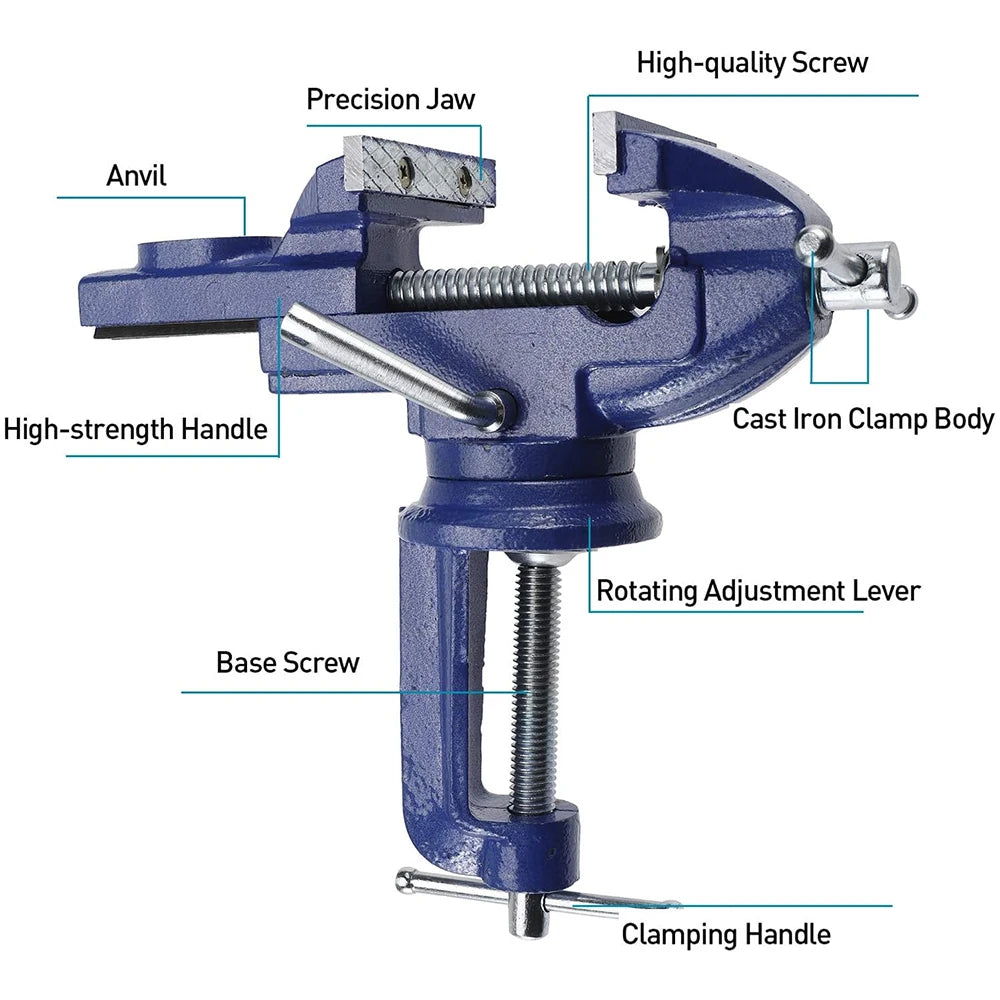 High-quality Screw

Precision Jaw

Anvil

High-strength Handle

Cast Iron Clamp Body

Rotating Adjustment Lever

Base Screw

Clamping Handle