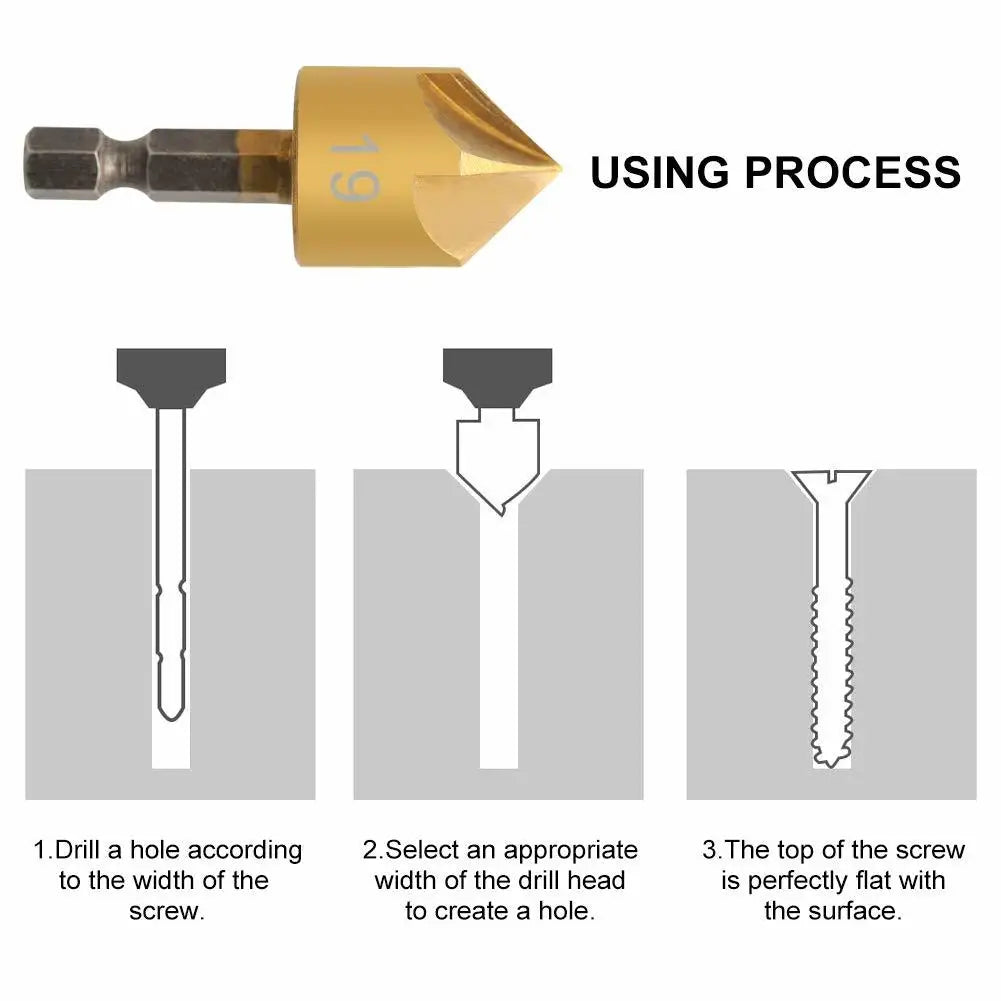 19

USING PROCESS

1.Drill a hole according to the width of the screw.

2.Select an appropriate width of the drill head to create a hole.

3.The top of the screw is perfectly flat with the surface.