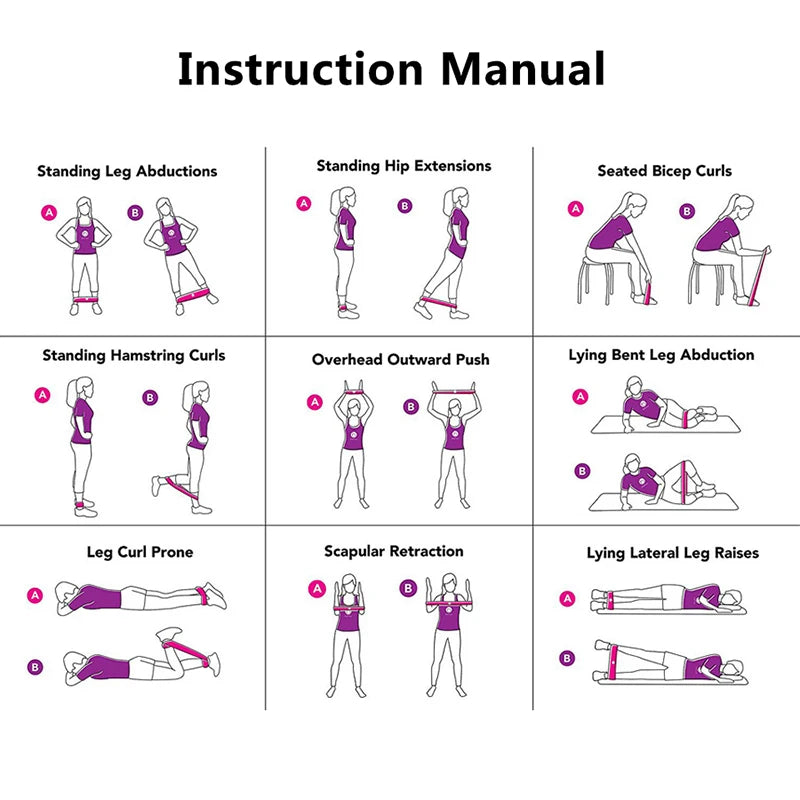 Instruction Manual

Standing Leg Abductions
A
B

Standing Hip Extensions
A
B

Seated Bicep Curls
A
B

Standing Hamstring Curls
A
B

Overhead Outward Push
A
B

Lying Bent Leg Abduction
A
B

Leg Curl Prone
A
B

Scapular Retraction
A
B

Lying Lateral Leg Raises
A
B