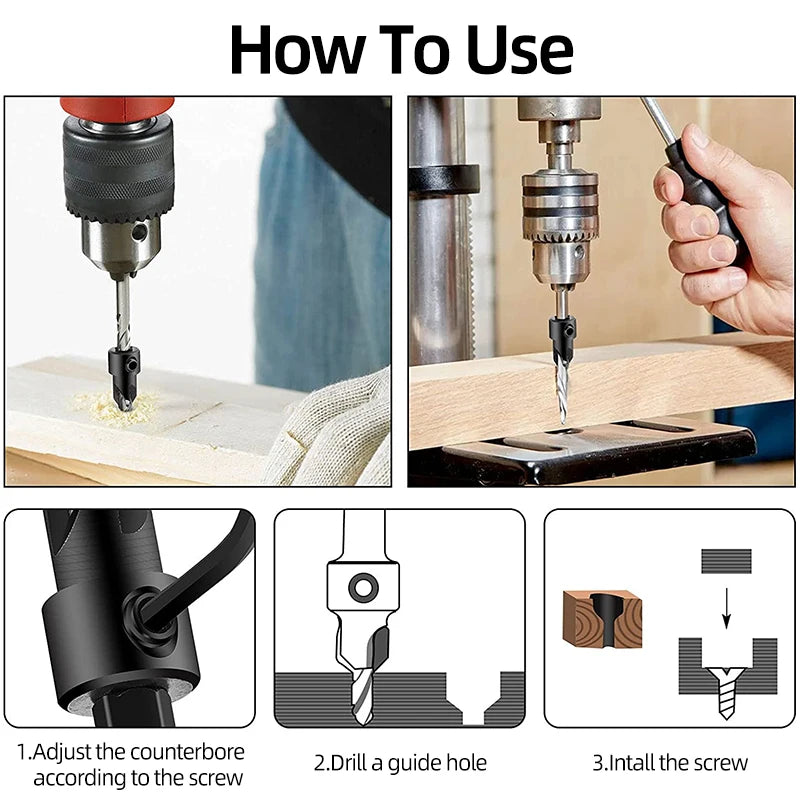 How To Use

1.Adjust the counterbore according to the screw

2.Drill a guide hole

3.Intall the screw