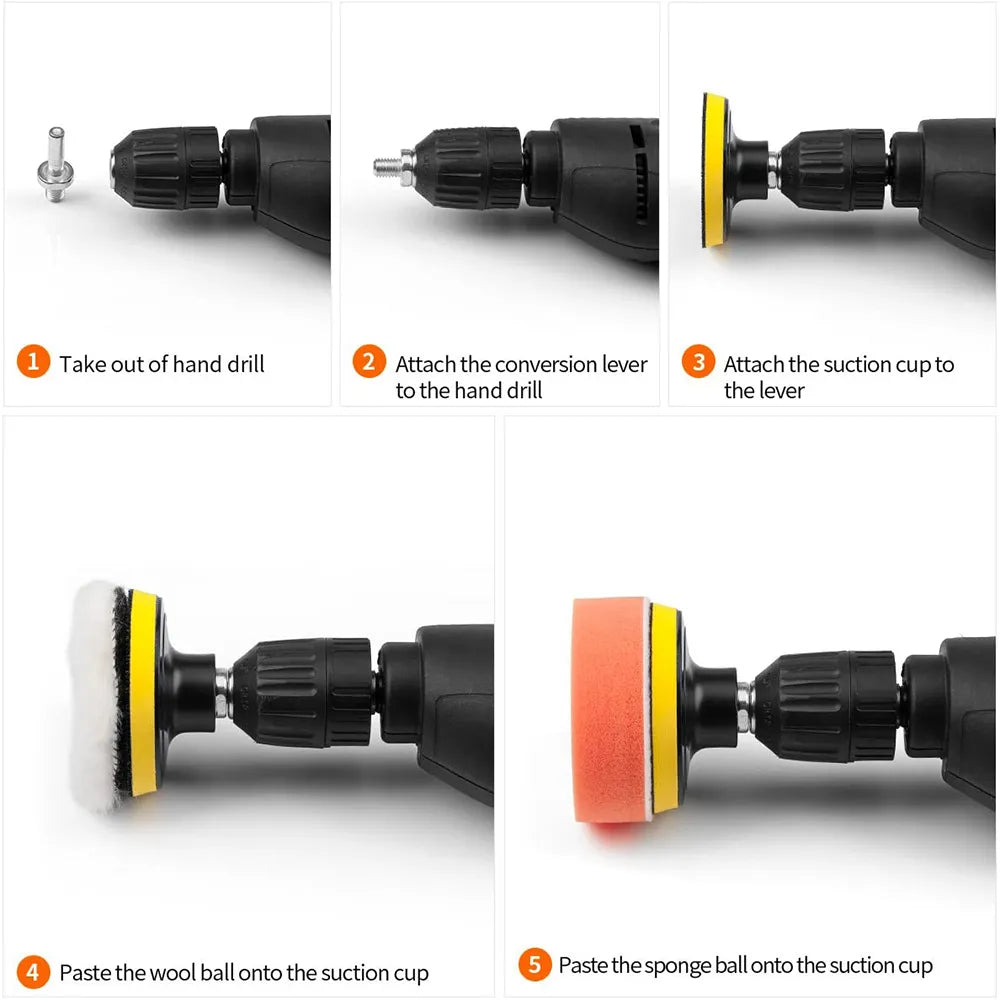 1 Take out of hand drill

2 Attach the conversion lever to the hand drill

3 Attach the suction cup to the lever

4 Paste the wool ball onto the suction cup

5 Paste the sponge ball onto the suction cup