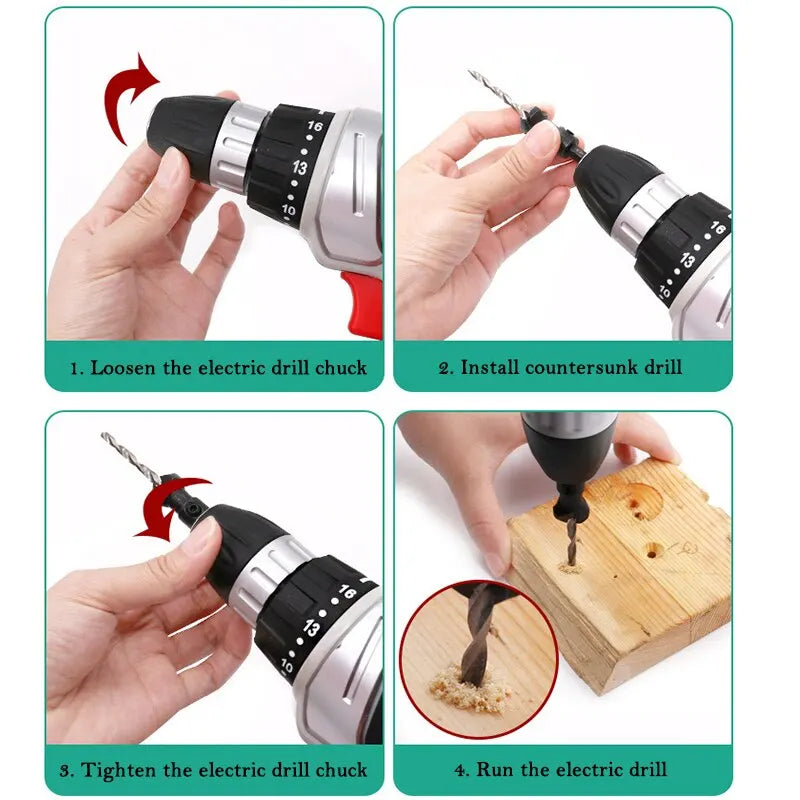 16
13
10

1. Loosen the electric drill chuck

16
13
10

2. Install countersunk drill

16
13
10

3. Tighten the electric drill chuck

4. Run the electric drill