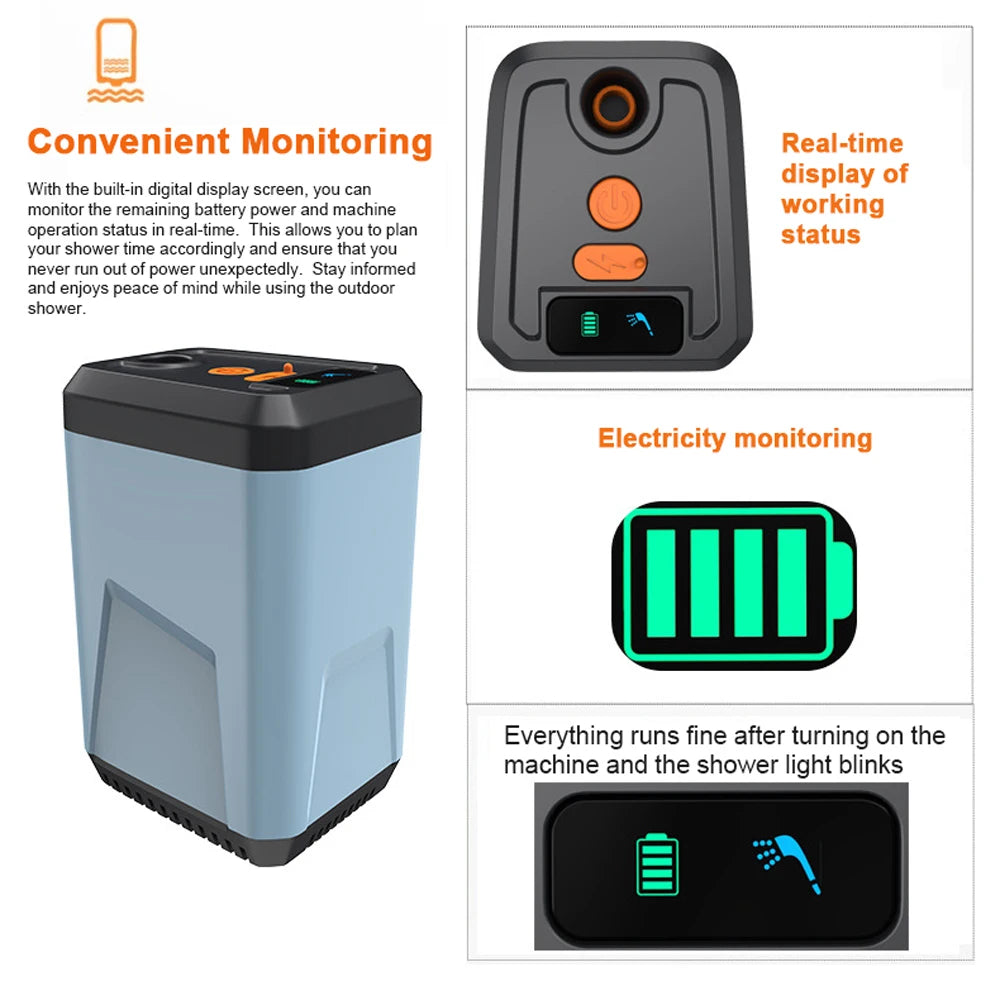 Convenient Monitoring

With the built-in digital display screen, you can monitor the remaining battery power and machine operation status in real-time. This allows you to plan your shower time accordingly and ensure that you never run out of power unexpectedly. Stay informed and enjoys peace of mind while using the outdoor shower.

Real-time display of working status

Electricity monitoring

Everything runs fine after turning on the machine and the shower light blinks