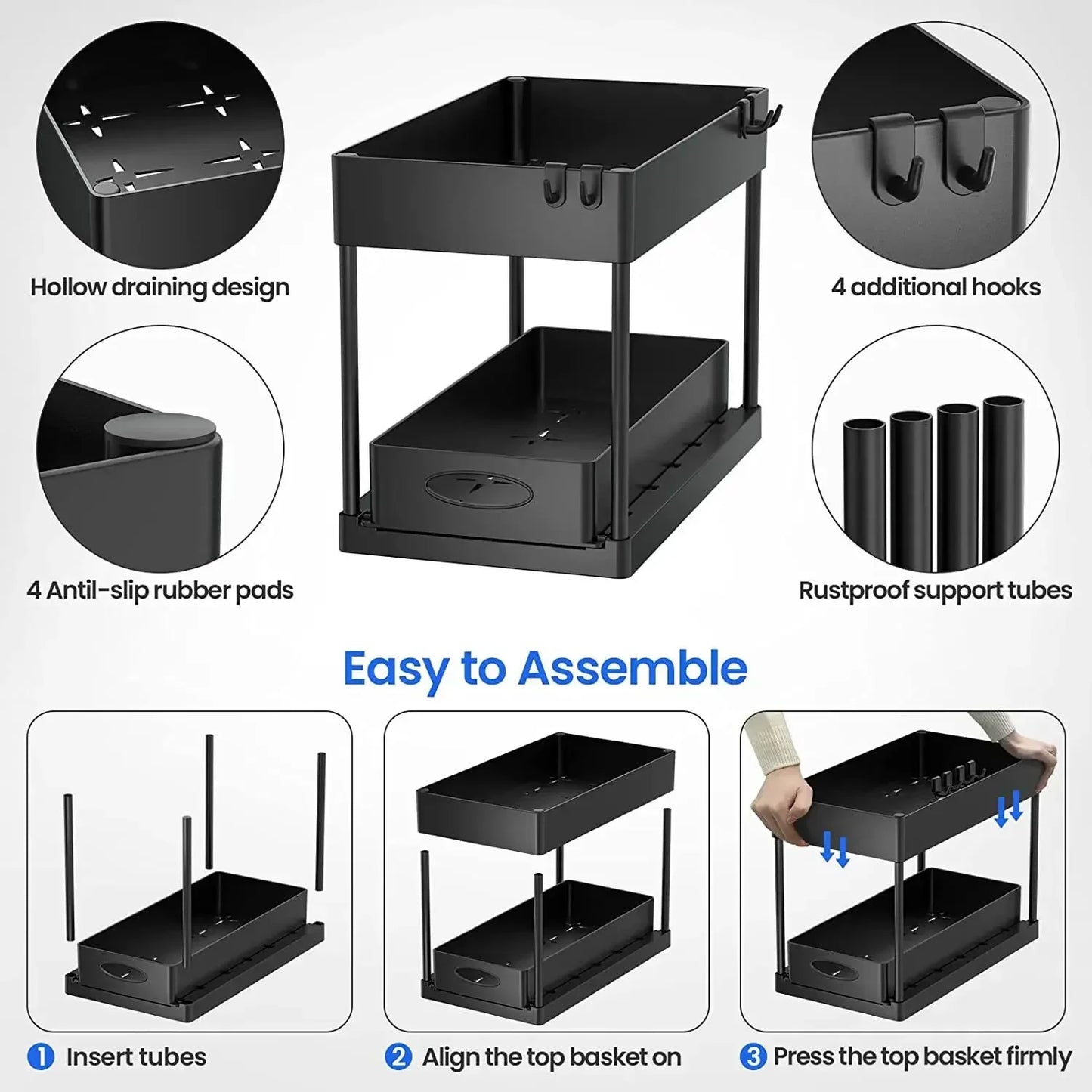 Hollow draining design

4 additional hooks

4 Antil-slip rubber pads

Rustproof support tubes

Easy to Assemble

1 Insert tubes

2 Align the top basket on

3 Press the top basket firmly