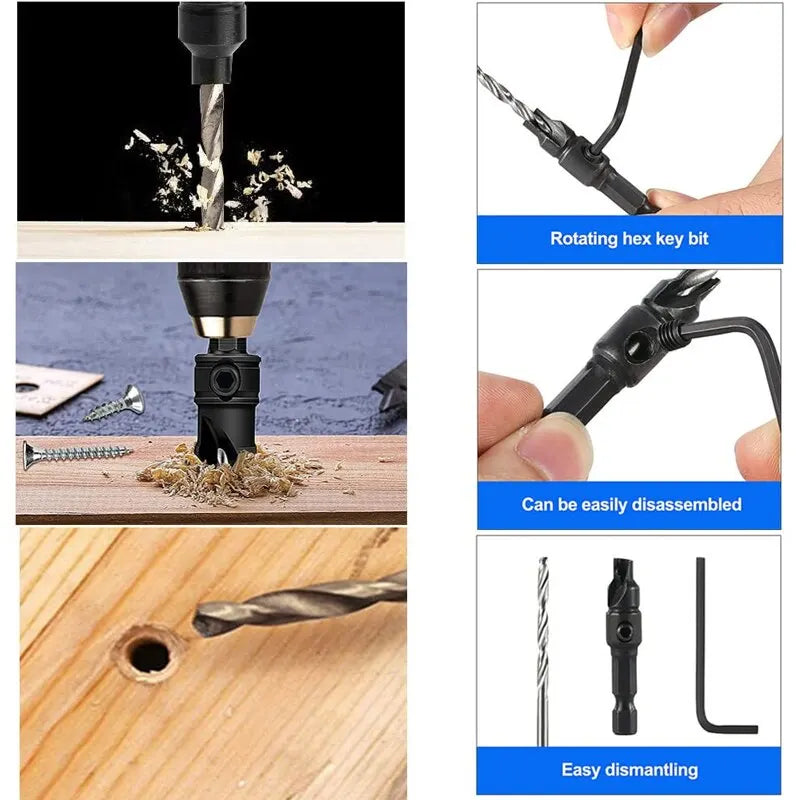 Rotating hex key bit

Can be easily disassembled

Easy dismantling