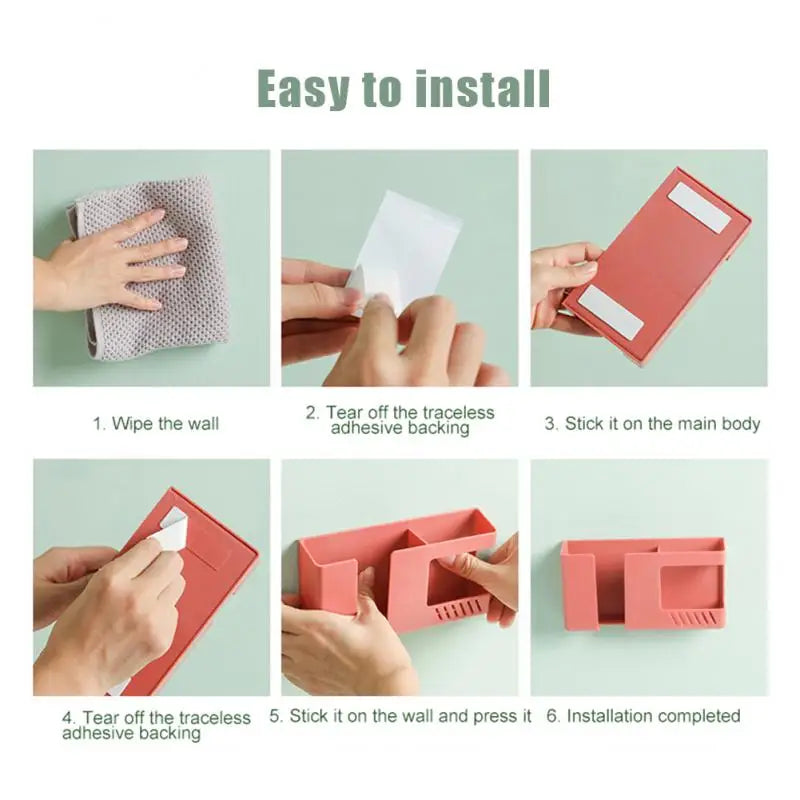 Easy to install

1. Wipe the wall

2. Tear off the traceless adhesive backing

3. Stick it on the main body

4. Tear off the traceless adhesive backing

5. Stick it on the wall and press it

6. Installation completed