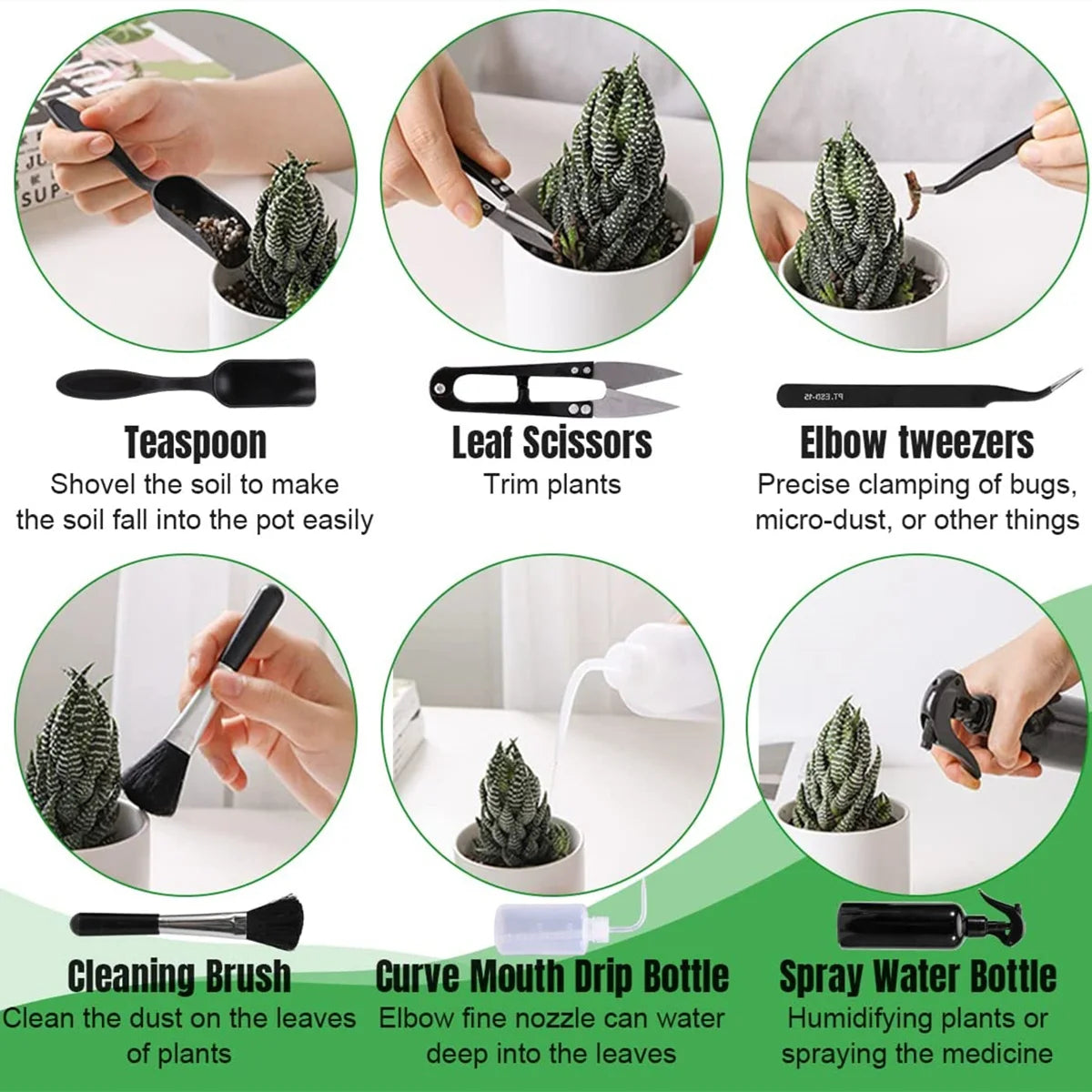 Teaspoon
Shovel the soil to make the soil fall into the pot easily

Leaf Scissors
Trim plants

PT.ESD-15
Elbow tweezers
Precise clamping of bugs, micro-dust, or other things

Cleaning Brush
Clean the dust on the leaves of plants

Curve Mouth Drip Bottle
Elbow fine nozzle can water deep into the leaves

Spray Water Bottle
Humidifying plants or spraying the medicine