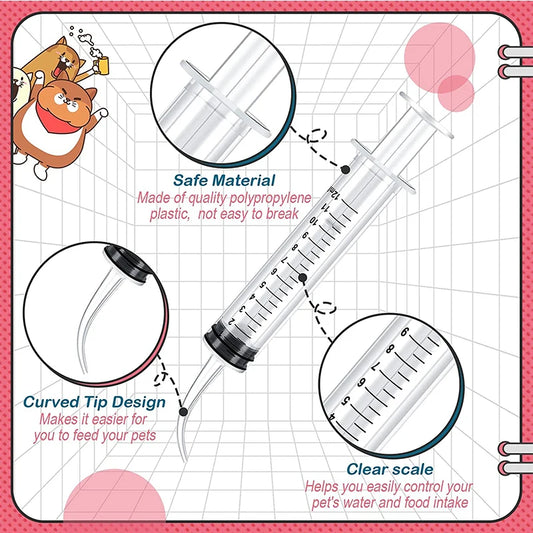 Safe Material
Made of quality polypropylene plastic, not easy to break

12ml
11
10
9
8
7
6
5
4
3
2

Curved Tip Design
Makes it easier for you to feed your pets

9
8
7
6
5
4

Clear scale
Helps you easily control your pet's water and food intake