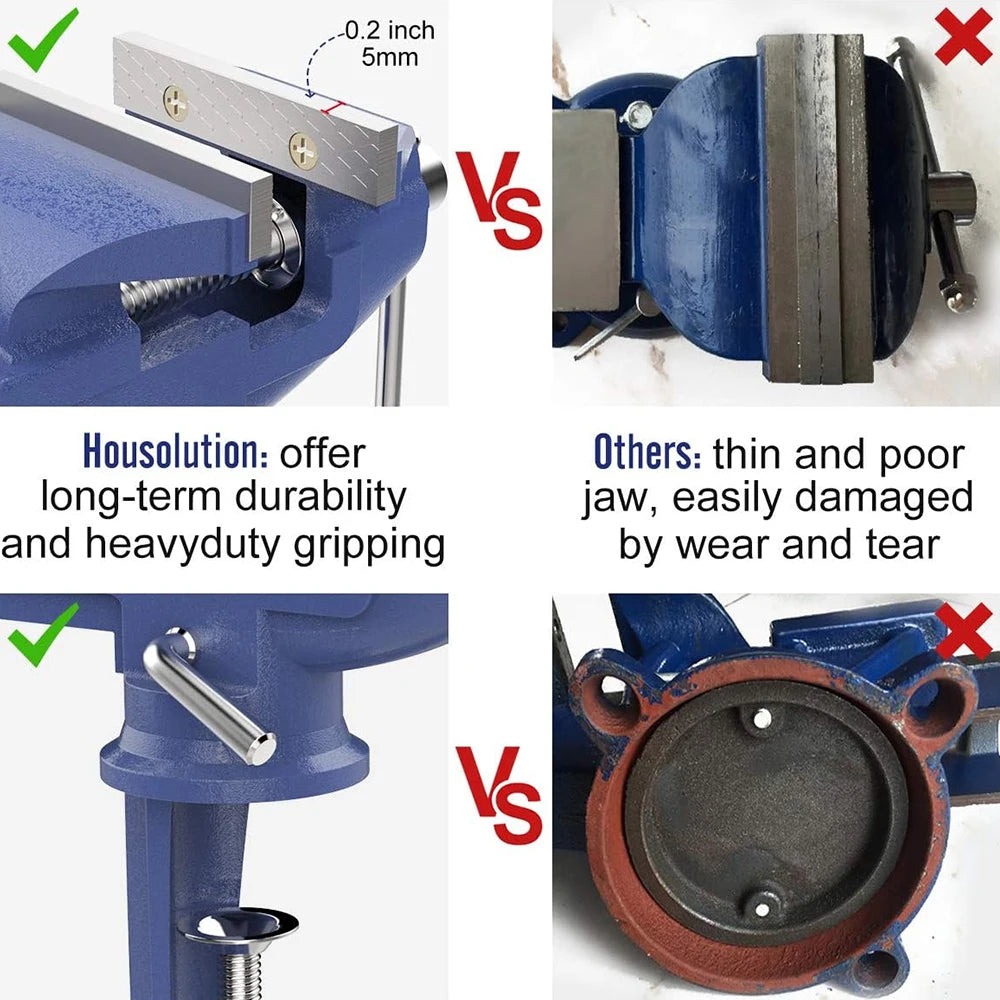 0.2 inch
5mm

VS

Housolution: offer long-term durability and heavyduty gripping

Others: thin and poor jaw, easily damaged by wear and tear

VS