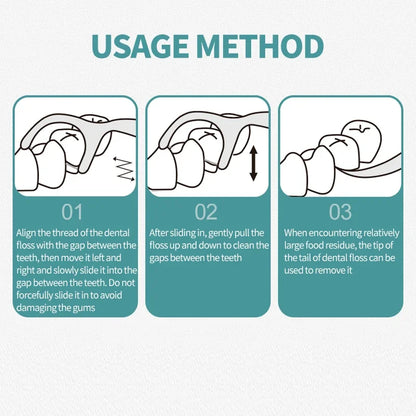 USAGE METHOD

01

Align the thread of the dental floss with the gap between the teeth, then move it left and right and slowly slide it into the gap between the teeth. Do not forcefully slide it in to avoid damaging the gums

02

After sliding in, gently pull the floss up and down to clean the gaps between the teeth

03

When encountering relatively large food residue, the tip of the tail of dental floss can be used to remove it