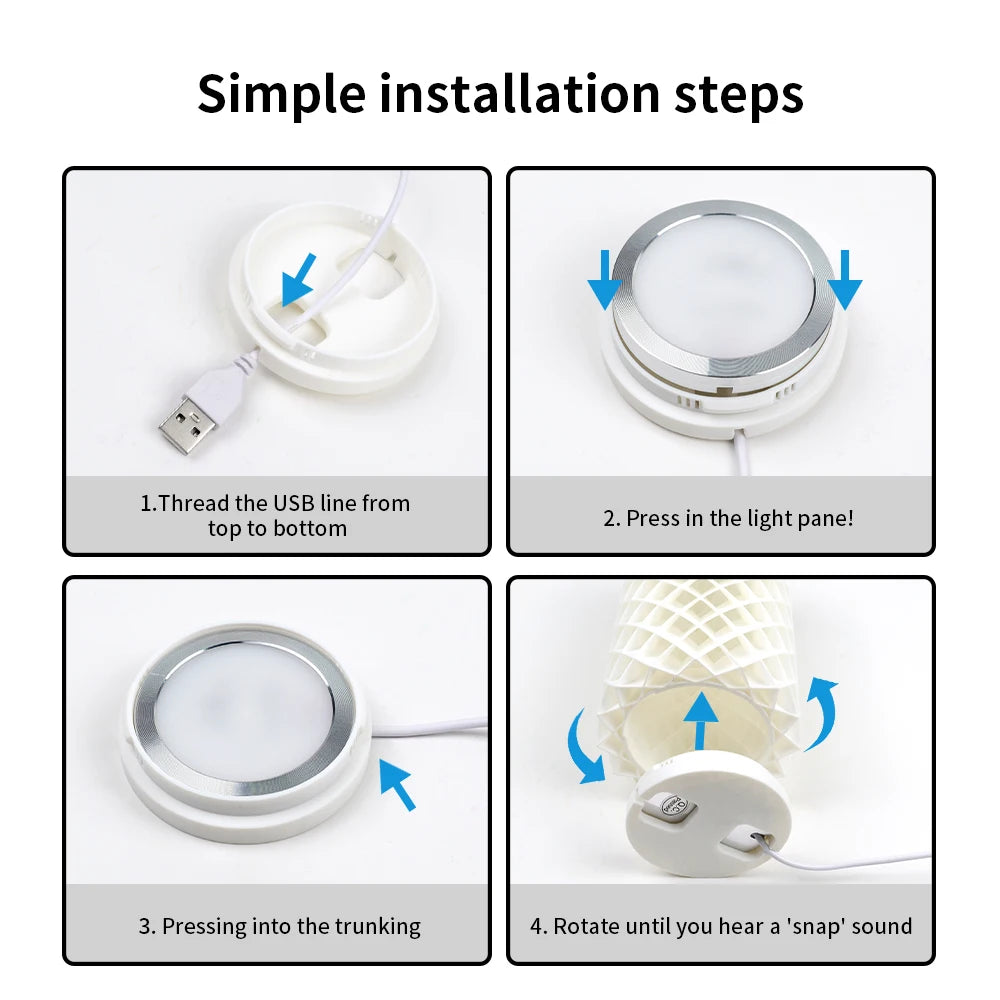 Simple installation steps

1.Thread the USB line from top to bottom

2. Press in the light pane!

3. Pressing into the trunking

4. Rotate until you hear a 'snap' sound