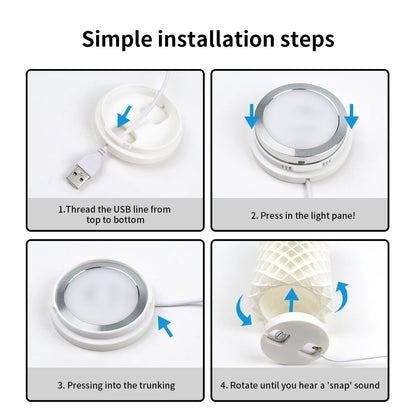 Simple installation steps

1.Thread the USB line from top to bottom

2. Press in the light pane!

3. Pressing into the trunking

4. Rotate until you hear a 'snap' sound