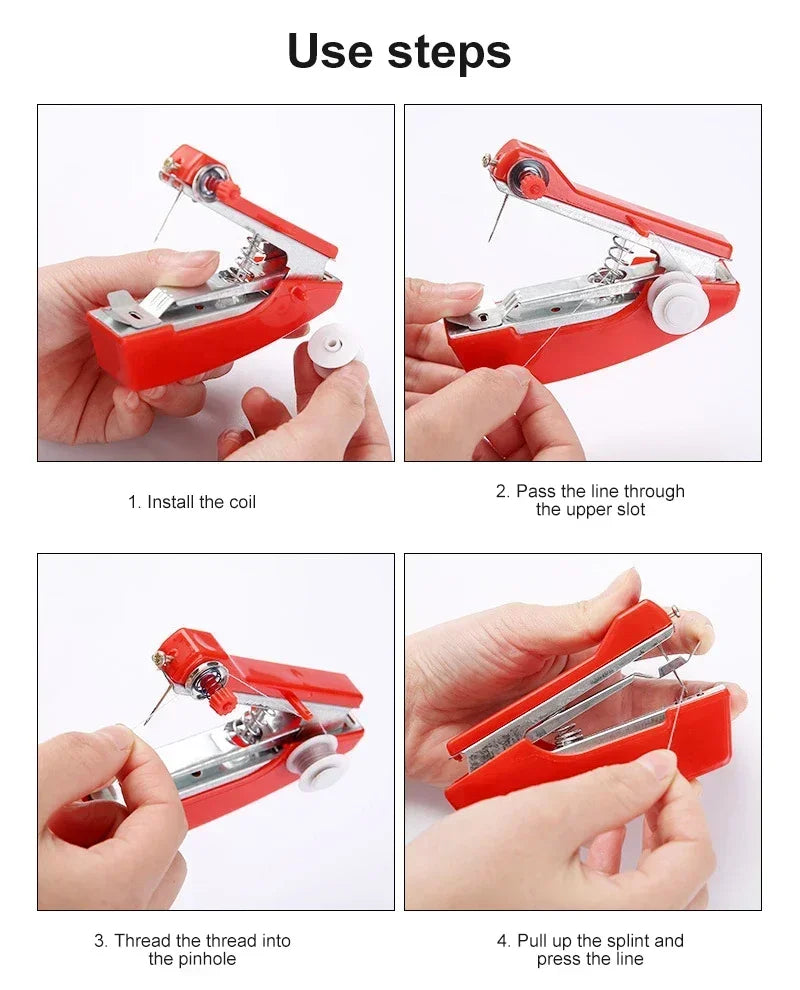 Use steps

1. Install the coil

2. Pass the line through the upper slot

3. Thread the thread into the pinhole

4. Pull up the splint and press the line