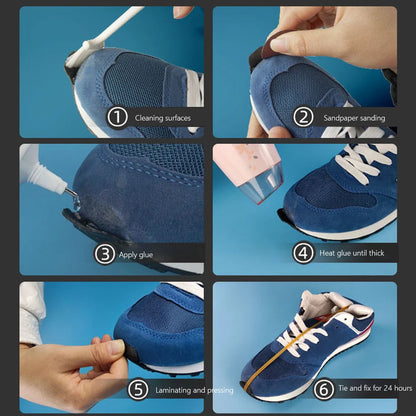 ① Cleaning surfaces

② Sandpaper sanding

③ Apply glue

④ Heat glue until thick

⑤ Laminating and pressing

⑥ Tie and fix for 24 hours