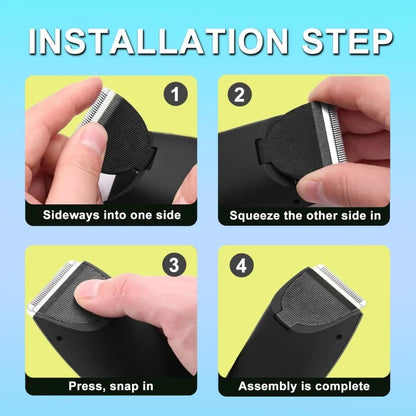 INSTALLATION STEP

1
Sideways into one side

2
Squeeze the other side in

3
Press, snap in

4
Assembly is complete