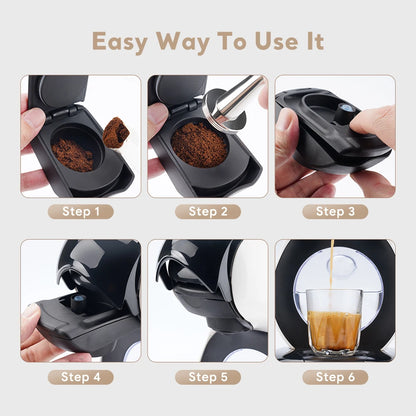 Easy Way To Use It

Step 1

Step 2

Step 3

Step 4

Step 5

Step 6