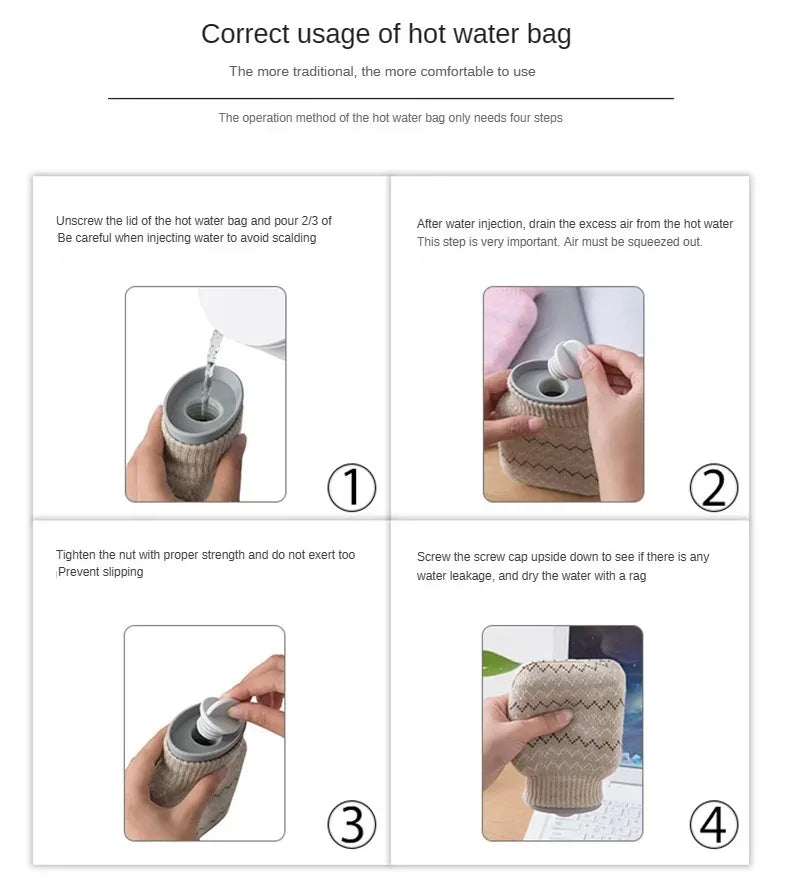 Correct usage of hot water bag

The more traditional, the more comfortable to use

The operation method of the hot water bag only needs four steps

Unscrew the lid of the hot water bag and pour 2/3 of
Be careful when injecting water to avoid scalding

①

After water injection, drain the excess air from the hot water
This step is very important. Air must be squeezed out.

②

Tighten the nut with proper strength and do not exert too
Prevent slipping

③

Screw the screw cap upside down to see if there is any water leakage, and dry the water with a rag

④