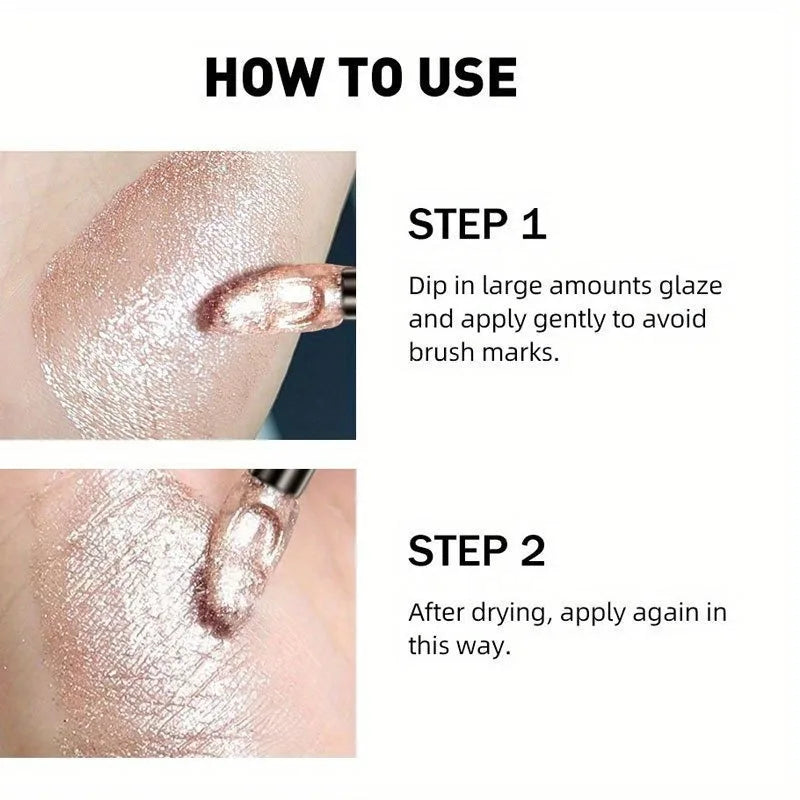 HOW TO USE

STEP 1

Dip in large amounts glaze and apply gently to avoid brush marks.

STEP 2

After drying, apply again in this way.