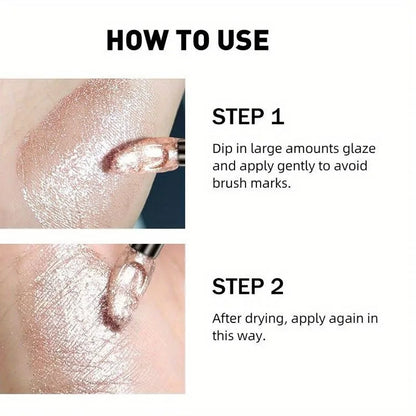 HOW TO USE

STEP 1

Dip in large amounts glaze and apply gently to avoid brush marks.

STEP 2

After drying, apply again in this way.