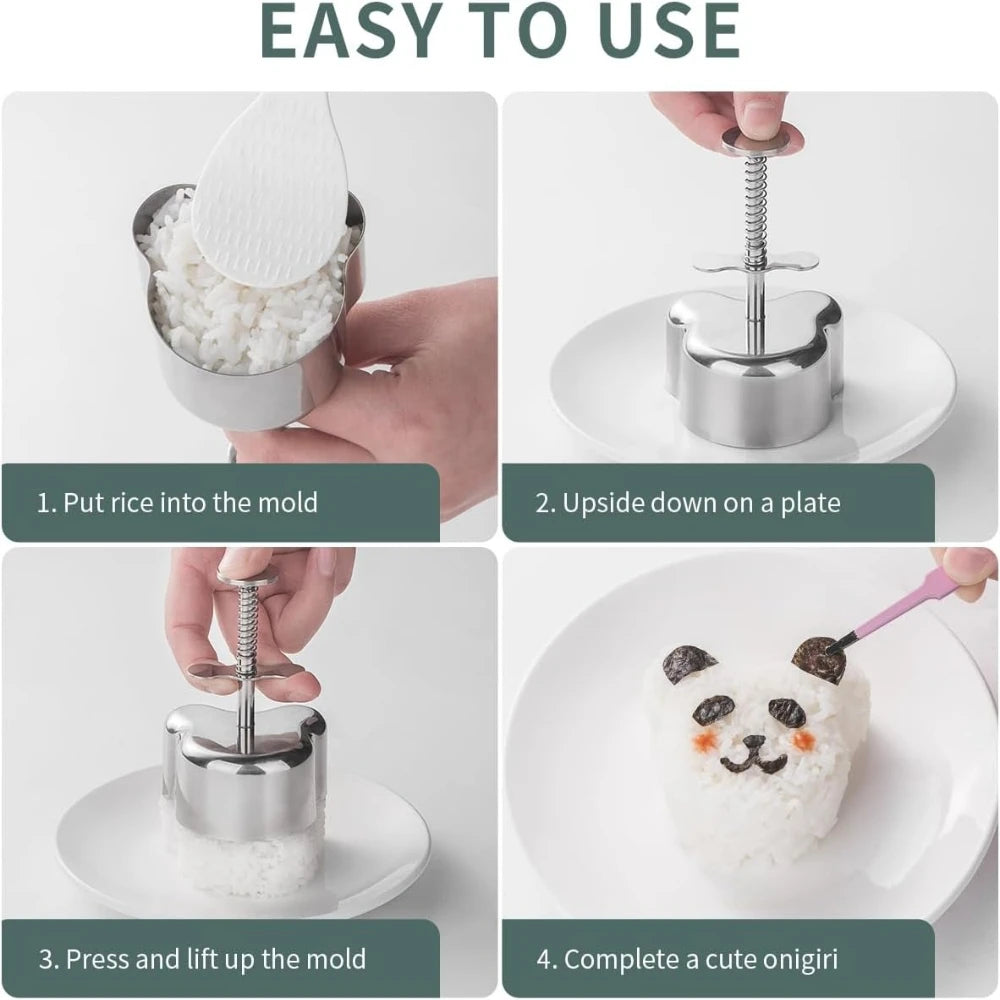 EASY TO USE

1. Put rice into the mold

2. Upside down on a plate

3. Press and lift up the mold

4. Complete a cute onigiri