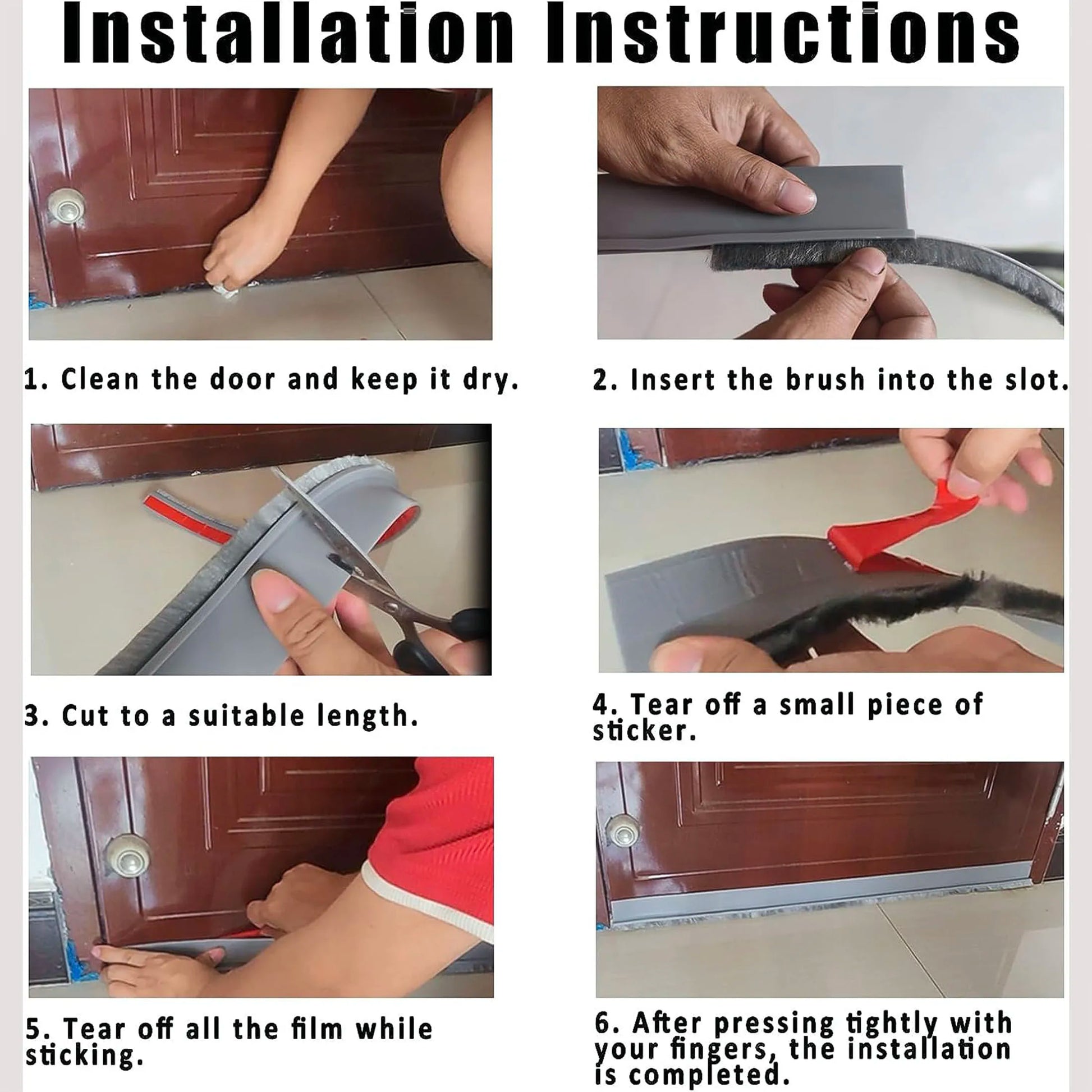 Installation Instructions

1. Clean the door and keep it dry.

2. Insert the brush into the slot.

3. Cut to a suitable length.

4. Tear off a small piece of sticker.

5. Tear off all the film while sticking.

6. After pressing tightly with your fingers, the installation is completed.