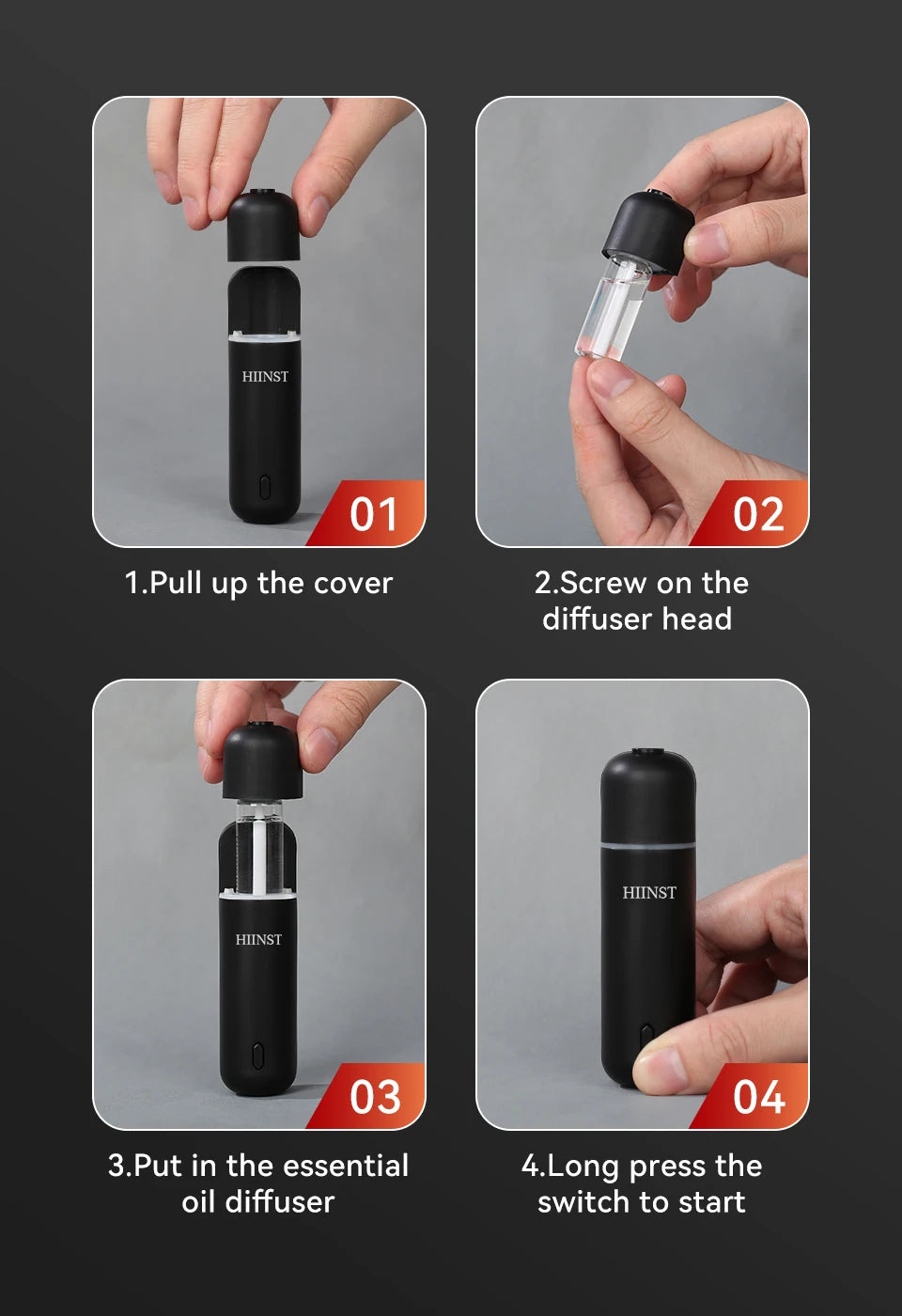 HIINST

01

1.Pull up the cover

02

2.Screw on the diffuser head

HIINST

03

3.Put in the essential oil diffuser

HIINST

04

4.Long press the switch to start