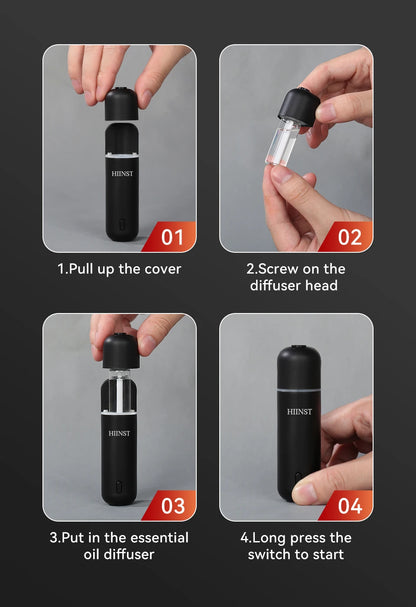 HIINST

01

1.Pull up the cover

02

2.Screw on the diffuser head

HIINST

03

3.Put in the essential oil diffuser

HIINST

04

4.Long press the switch to start