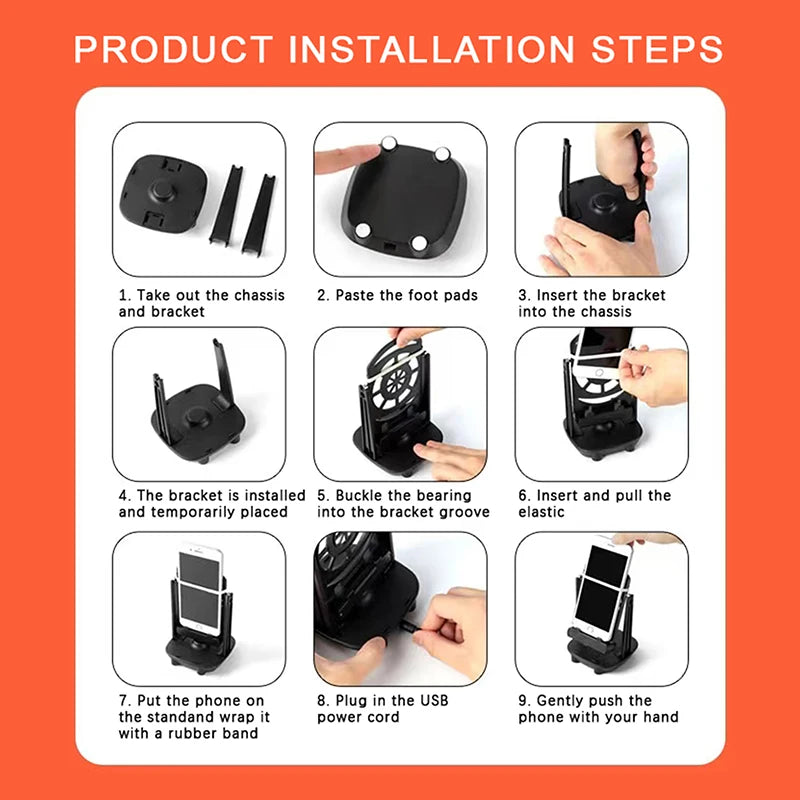 PRODUCT INSTALLATION STEPS

1. Take out the chassis and bracket

2. Paste the foot pads

3. Insert the bracket into the chassis

4. The bracket is installed and temporarily placed

5. Buckle the bearing into the bracket groove

6. Insert and pull the elastic

7. Put the phone on the standand wrap it with a rubber band

8. Plug in the USB power cord

9. Gently push the phone with your hand