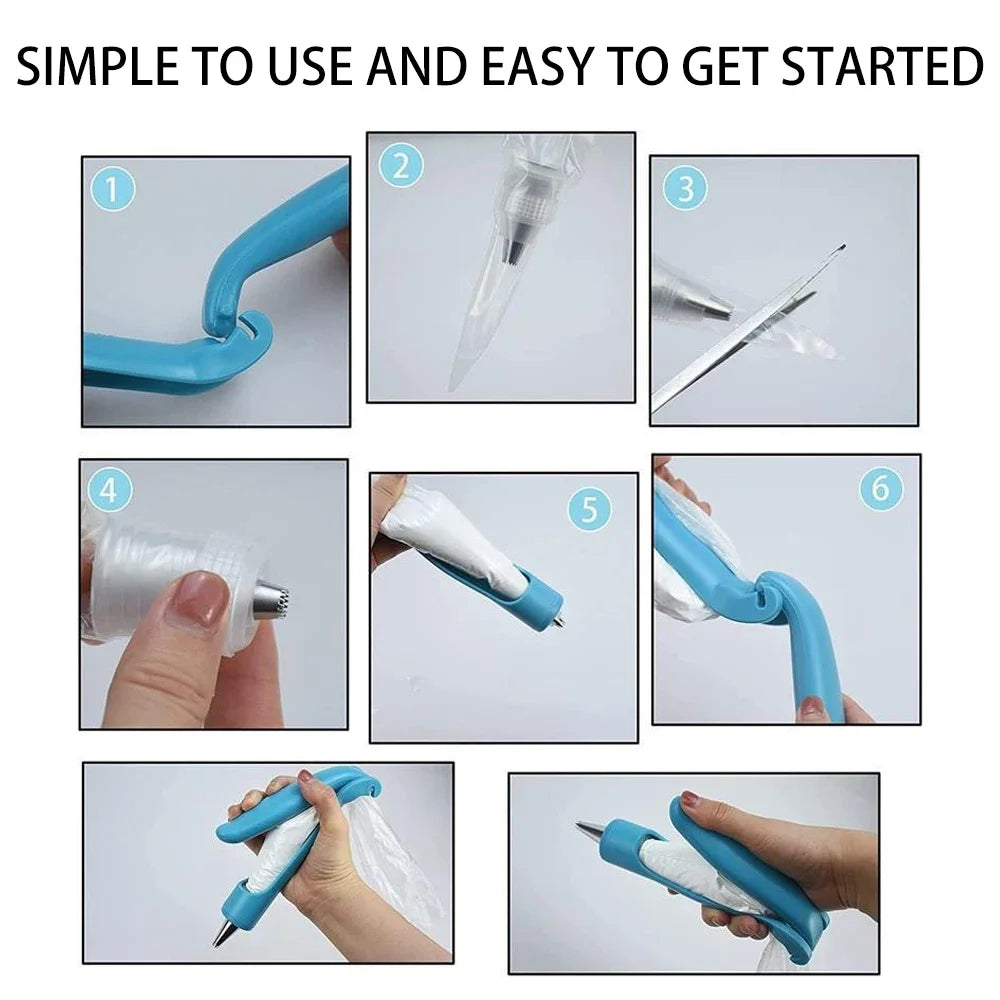 SIMPLE TO USE AND EASY TO GET STARTED

1

2

3

4

5

6