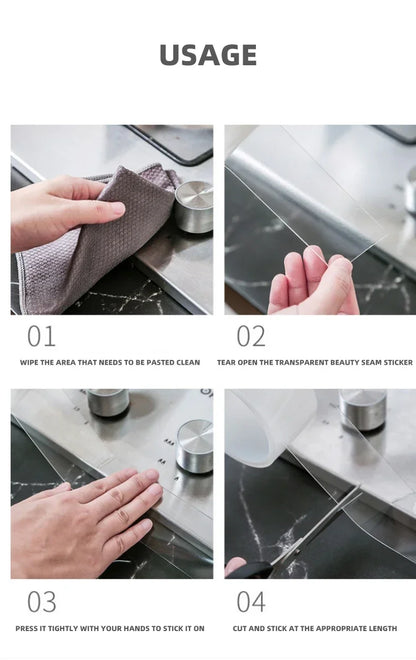 USAGE

01

WIPE THE AREA THAT NEEDS TO BE PASTED CLEAN

02

TEAR OPEN THE TRANSPARENT BEAUTY SEAM STICKER

03

PRESS IT TIGHTLY WITH YOUR HANDS TO STICK IT ON

04

CUT AND STICK AT THE APPROPRIATE LENGTH