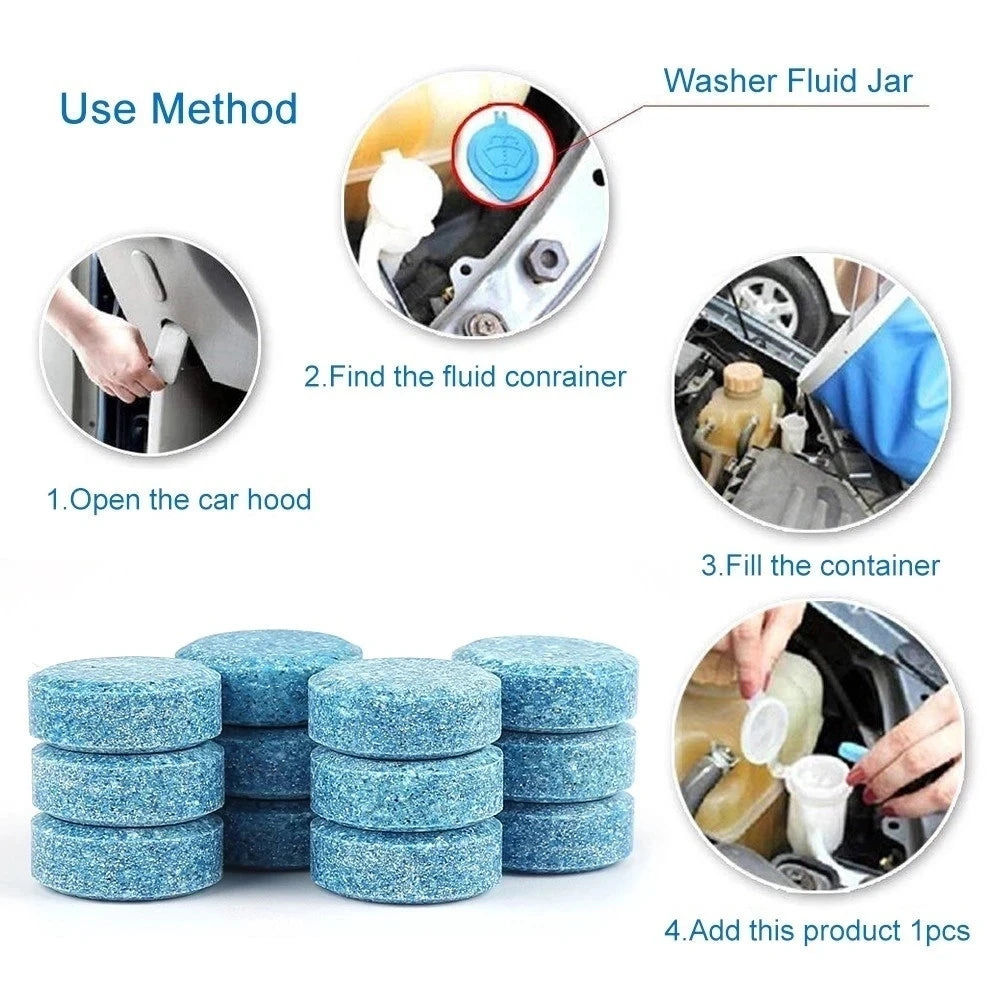 Use Method

Washer Fluid Jar

2.Find the fluid conrainer

1.Open the car hood

3.Fill the container

4.Add this product 1pcs